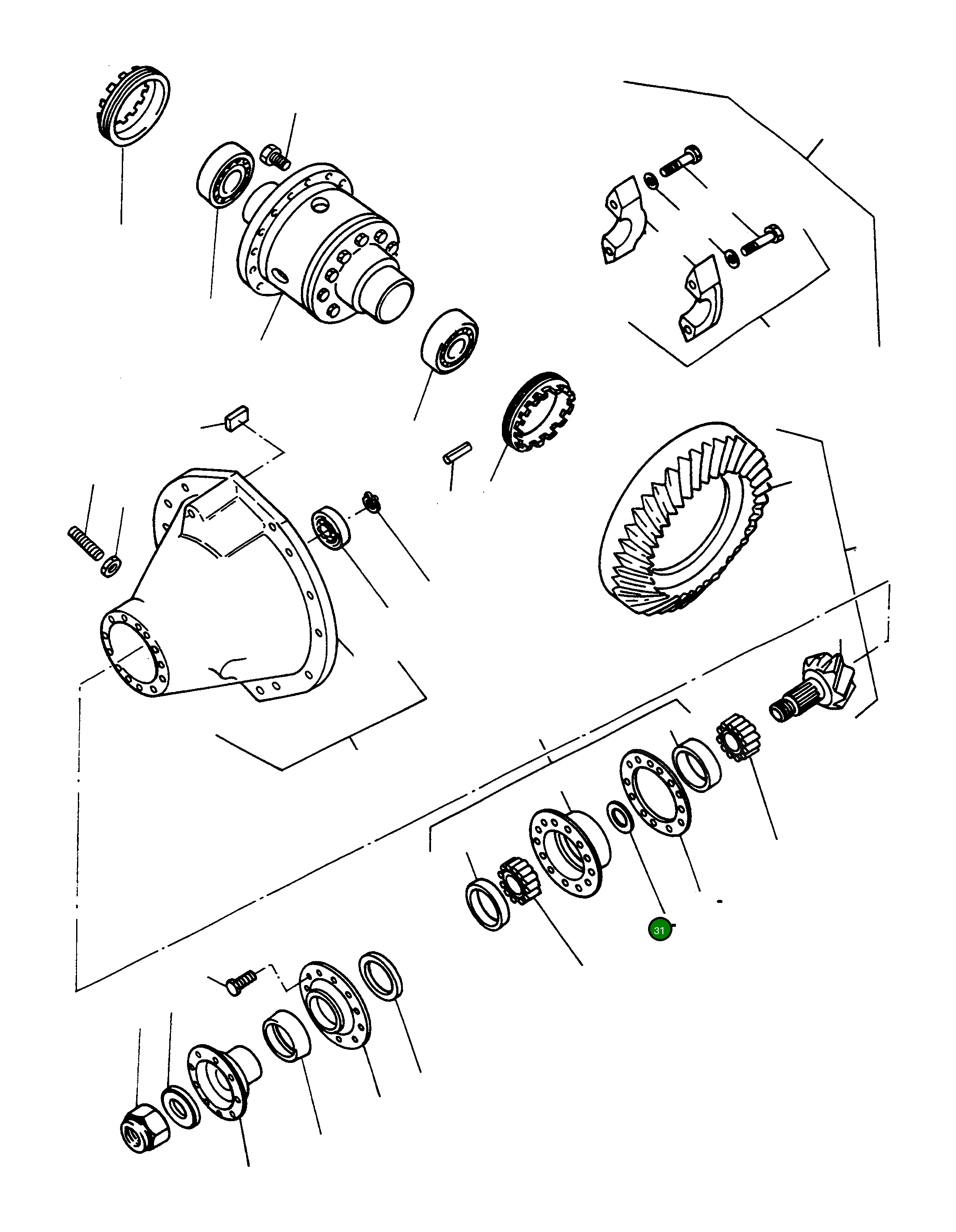 31