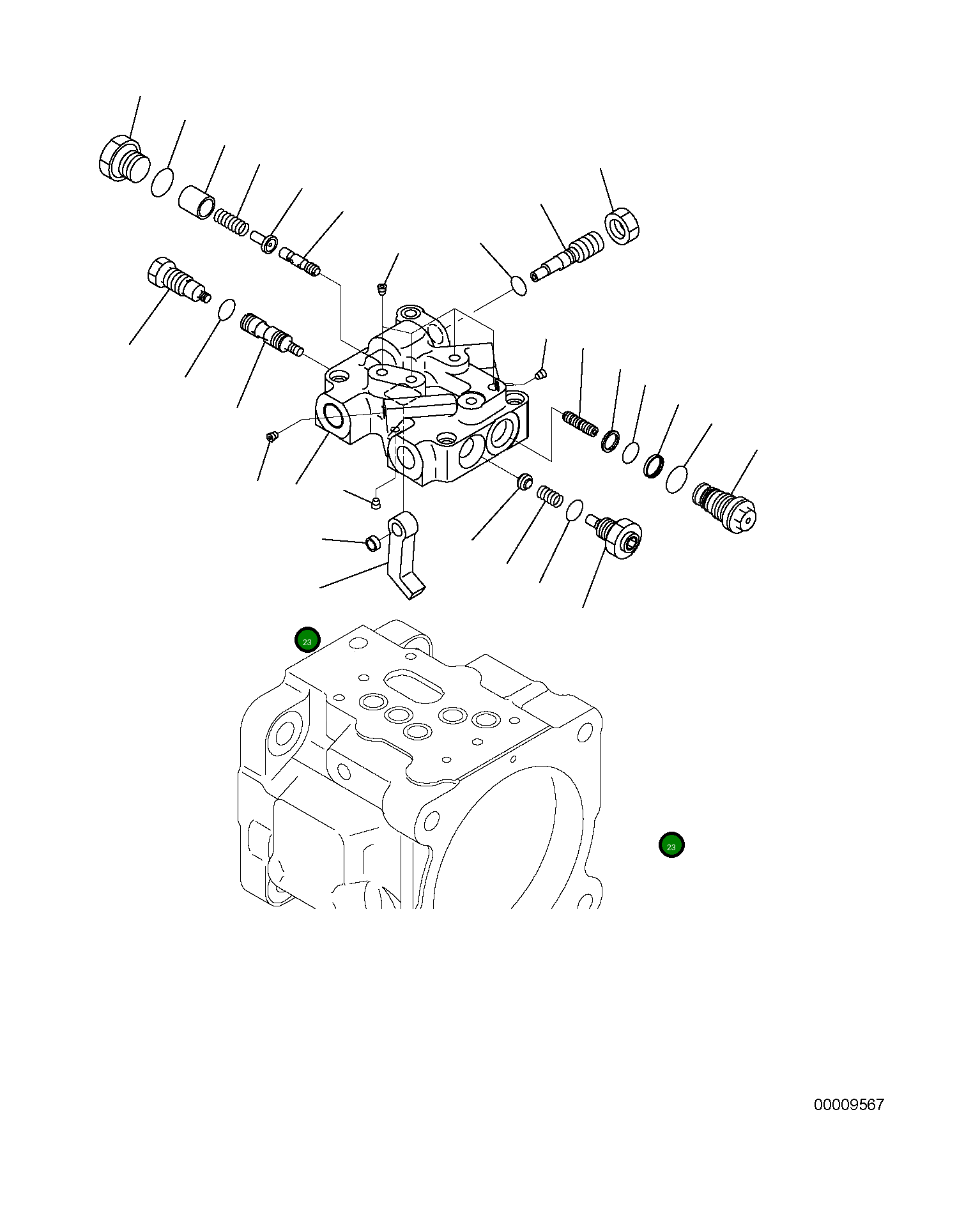 23

23

00009567