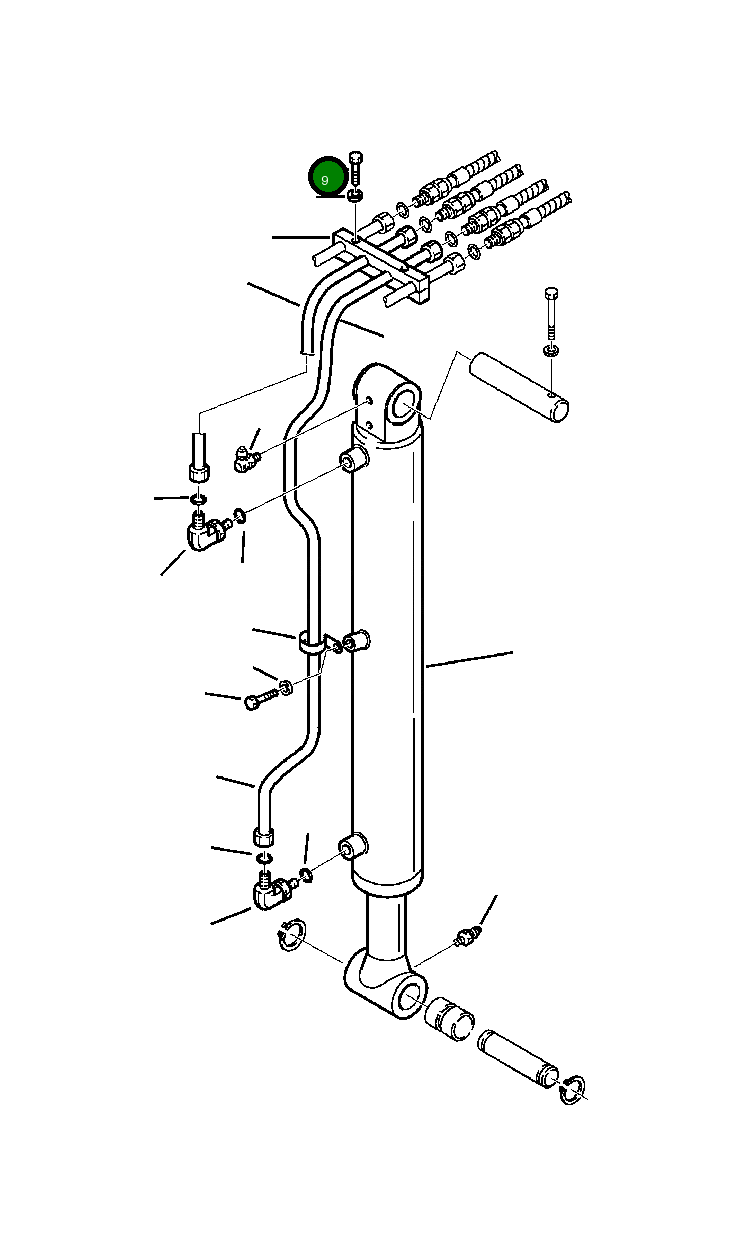 9