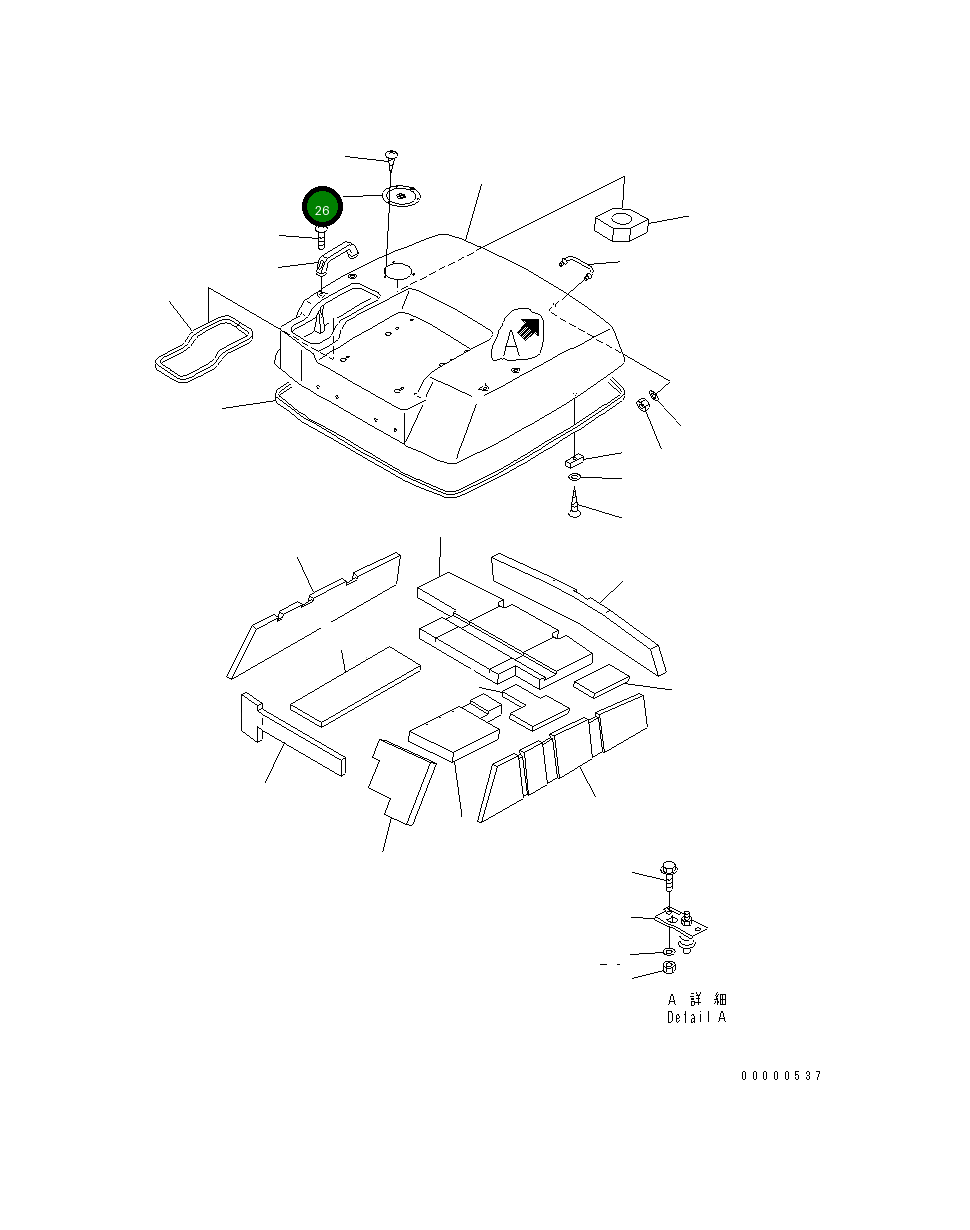 26

A

A 詳 細
Detail A

00000537