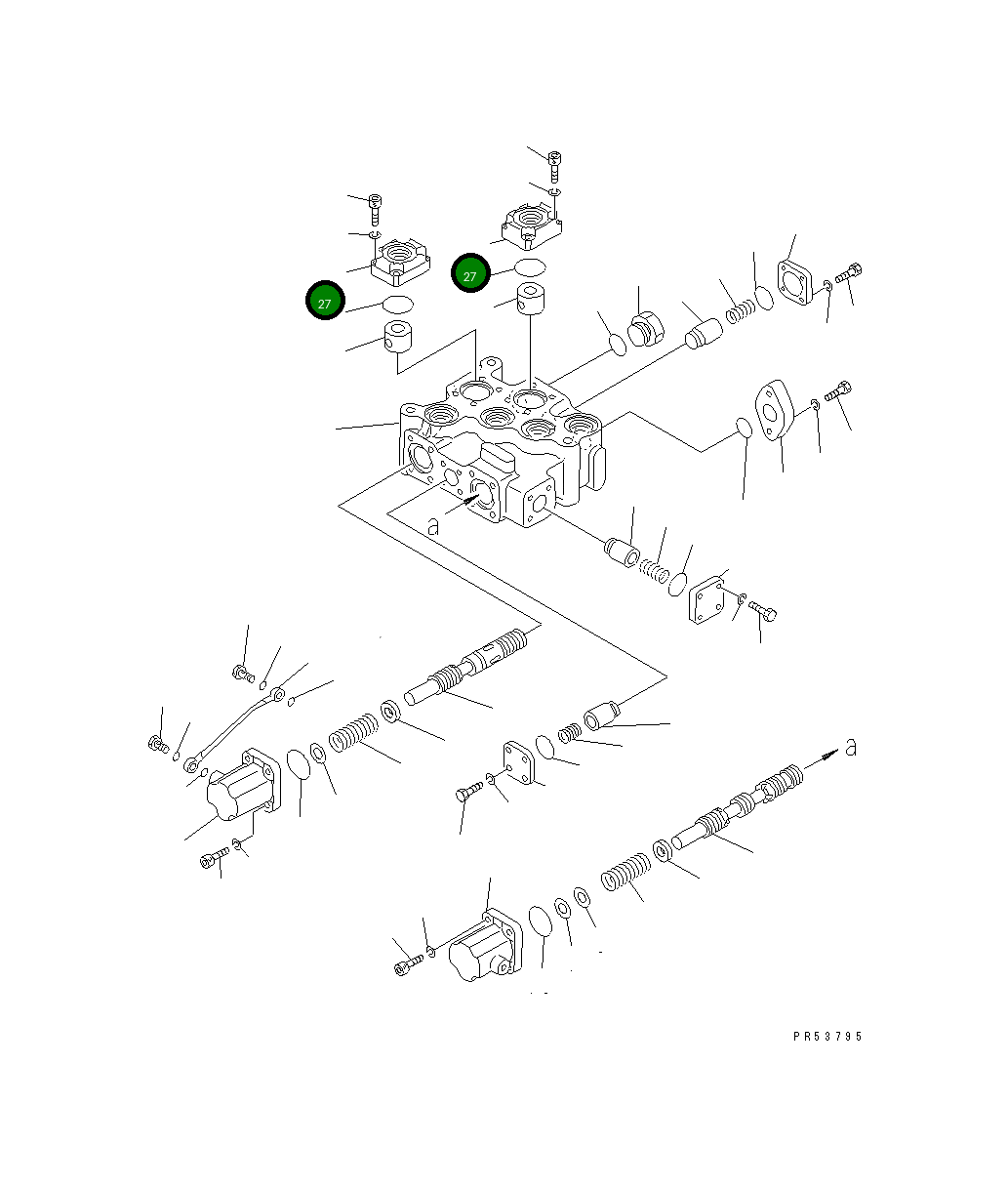 27
27
a
a
PR53795