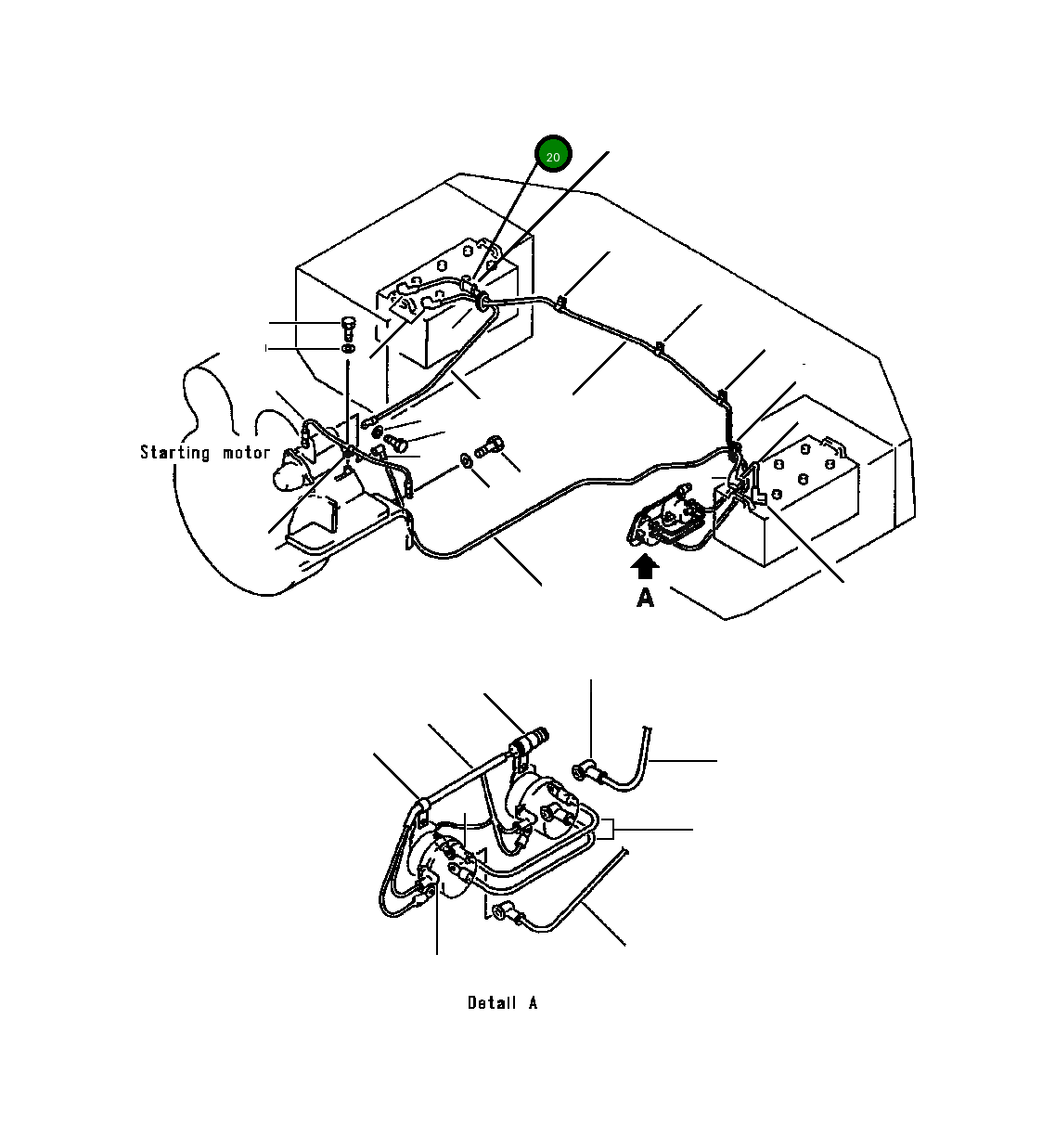 20

Starting motor

A

Detail A