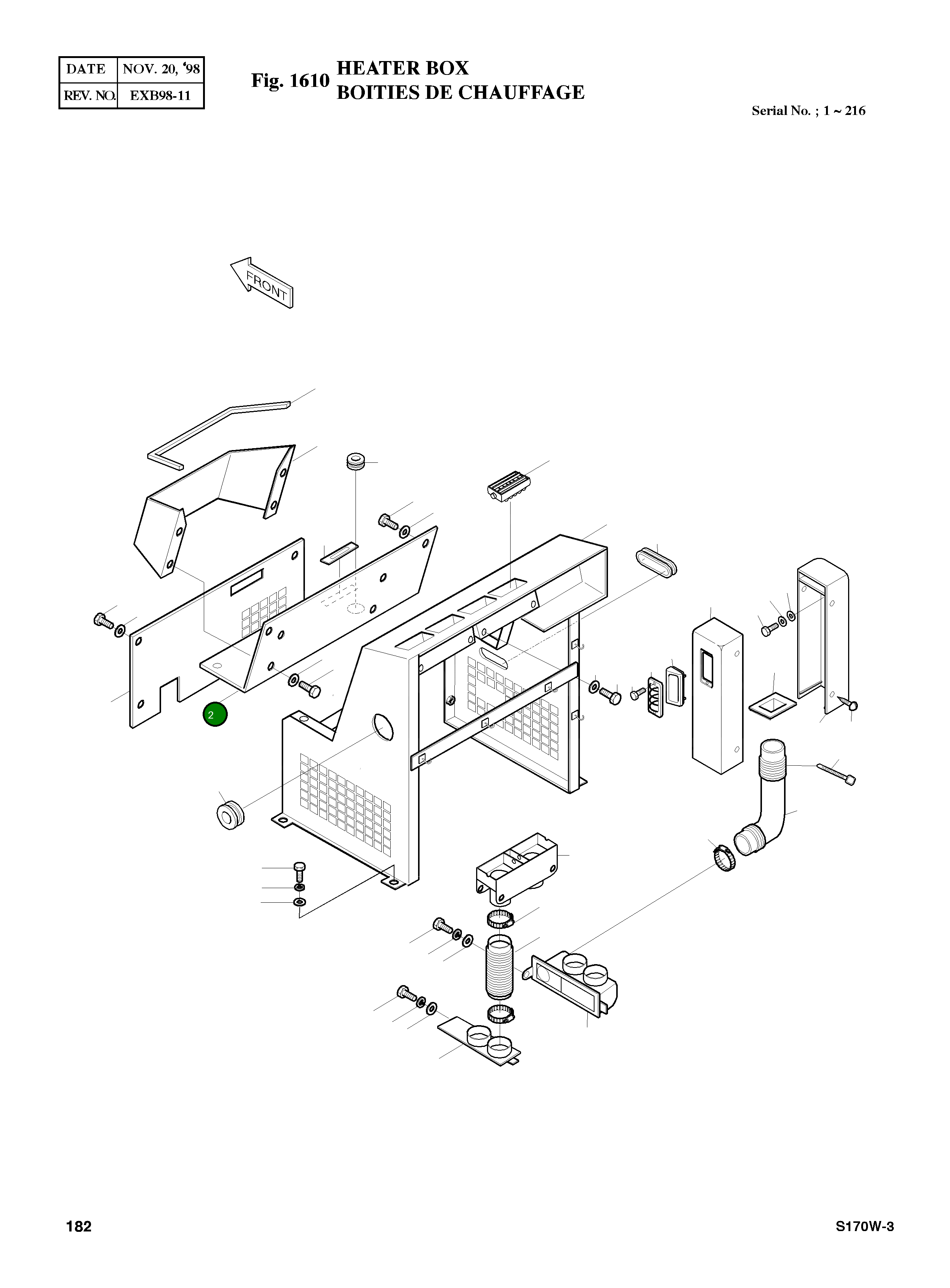 | DATE | NOV. 20, '98 |
|---|---|
| REV. NO. | EXB98-11 |

Fig. 1610 HEATER BOX
BOITIES DE CHAUFFAGE

Serial No. ; 1 ~ 216

FRONT

2

182

S170W-3