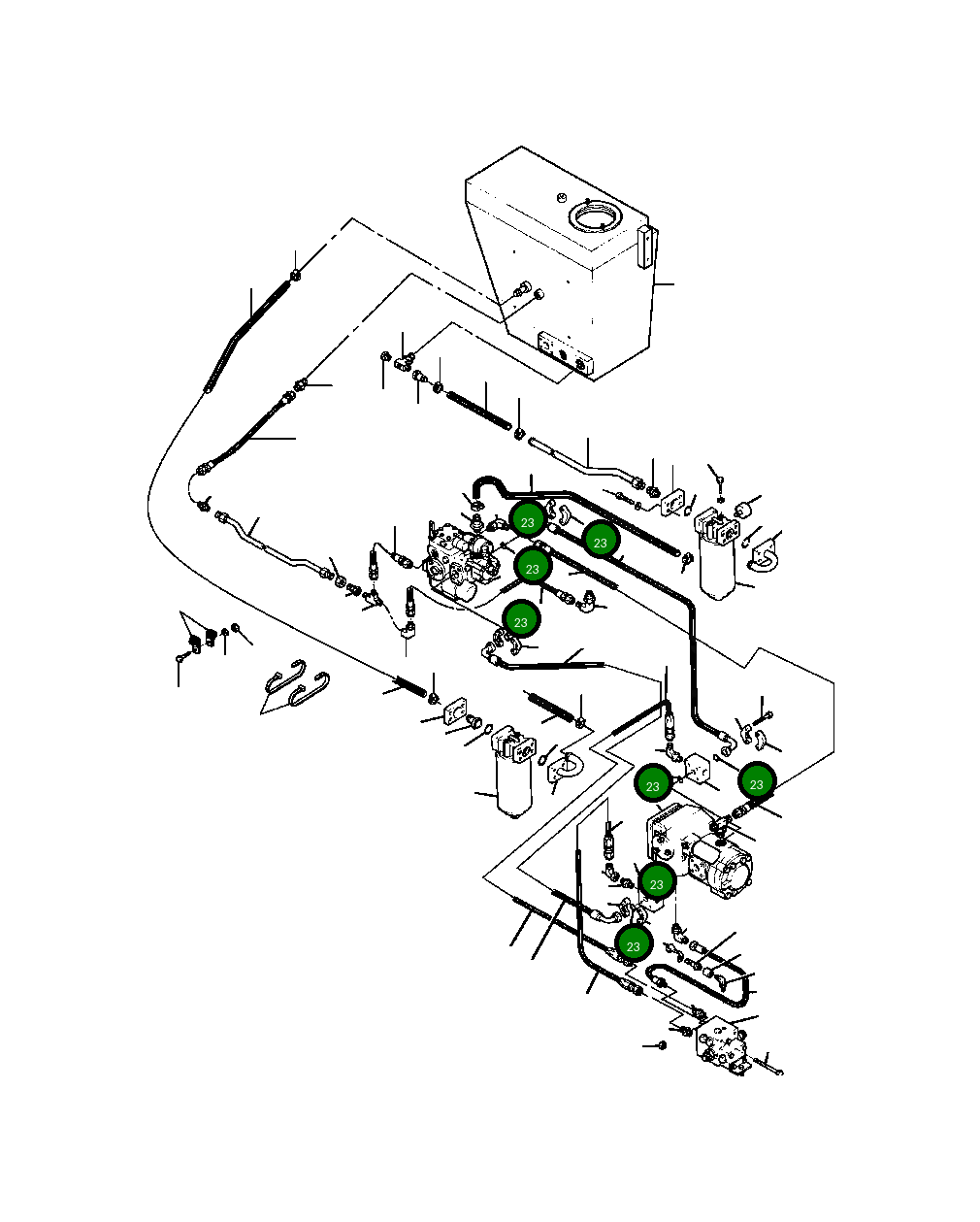 23
23
23
23
23
23
23
23