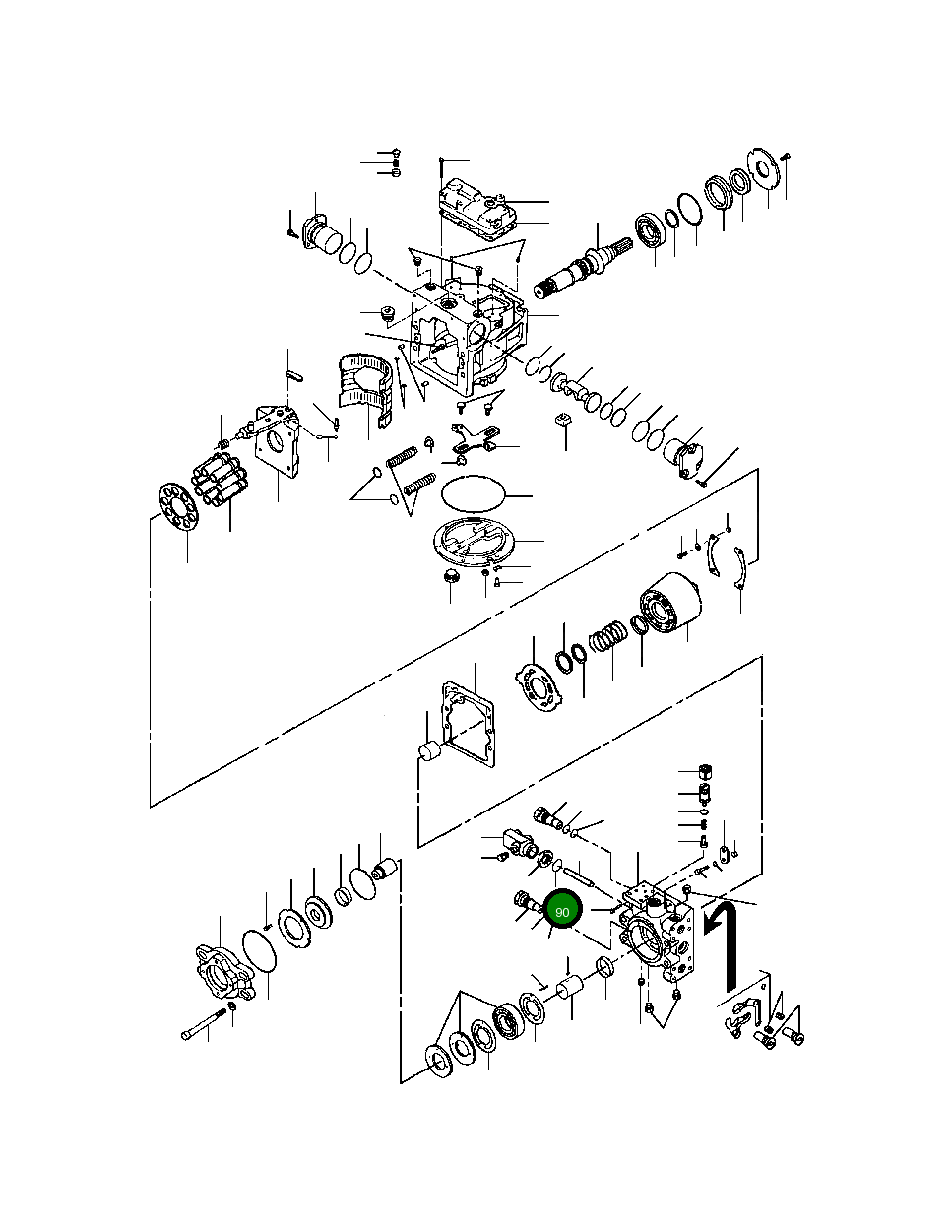 90