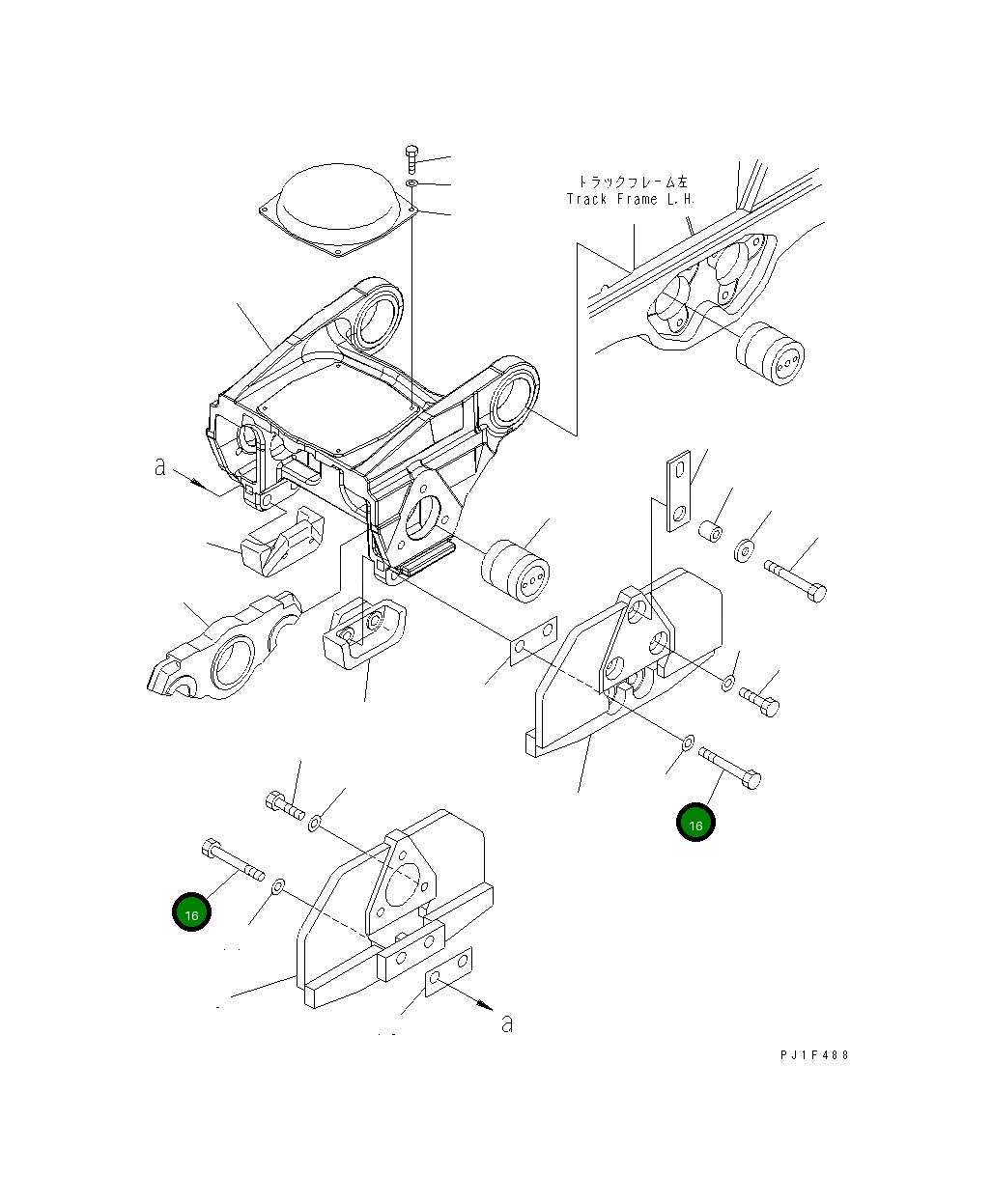 トラックフレーム左
Track Frame L.H.

a

16

16

a

PJ1F488