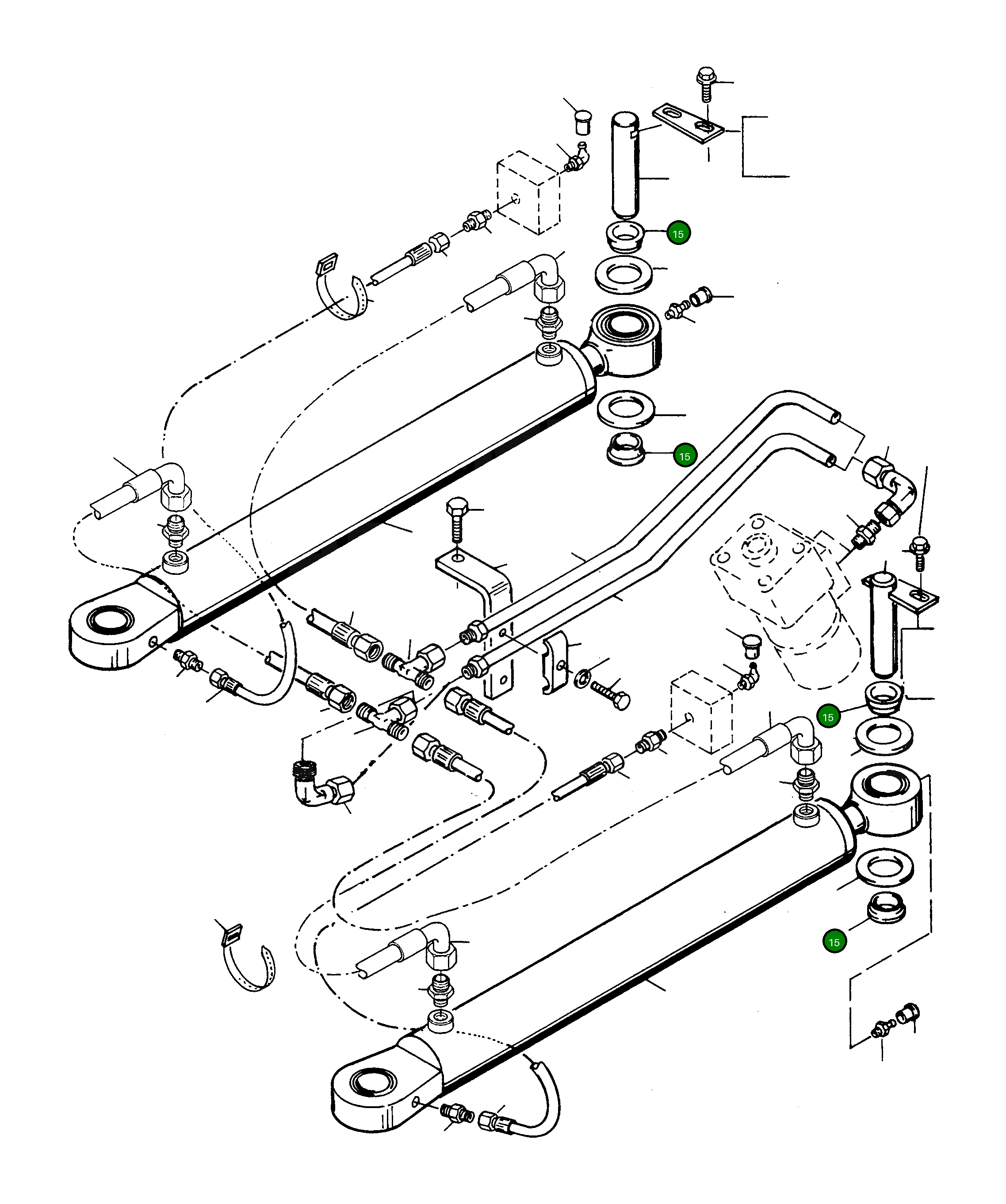 15
15
15
15