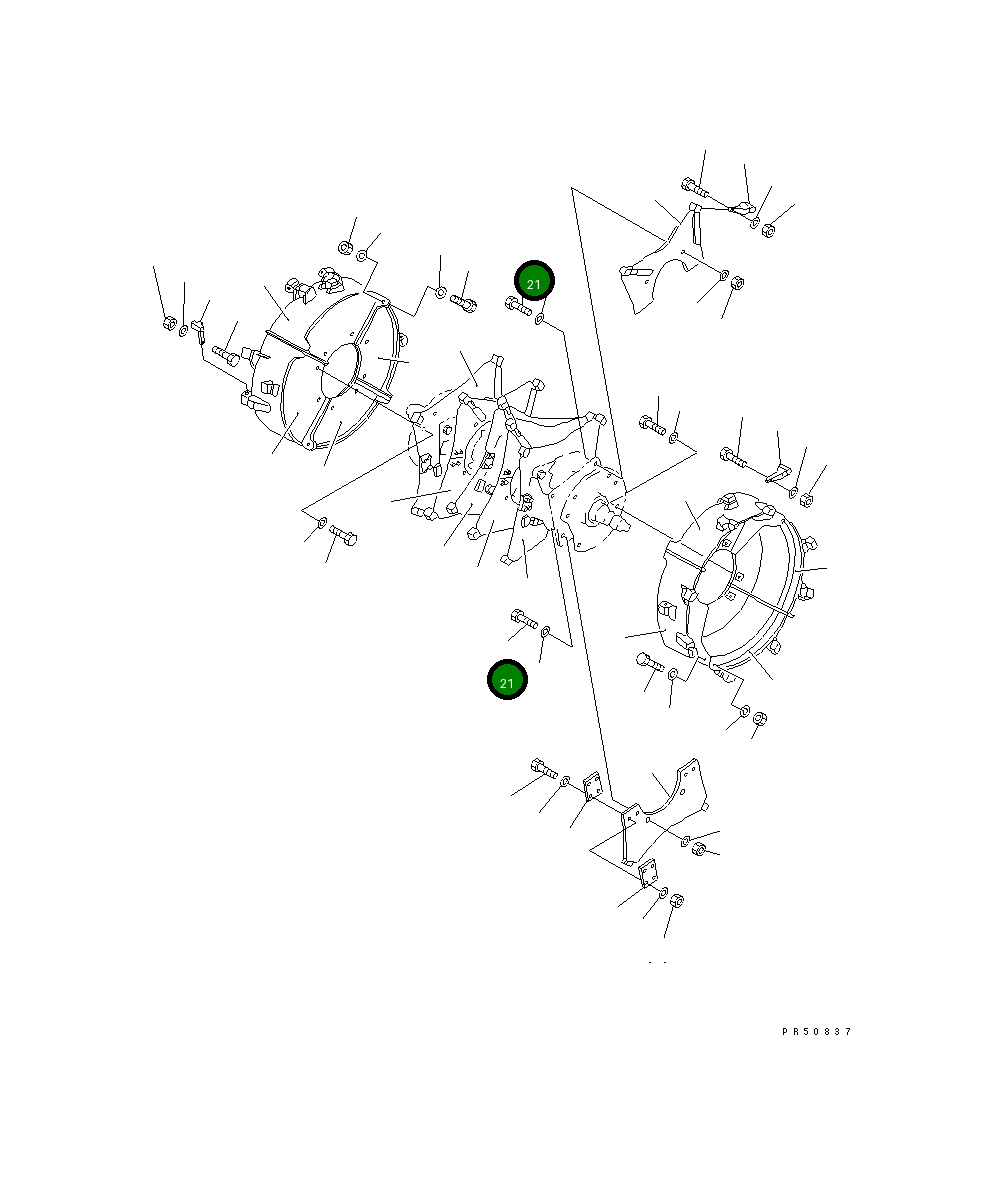 21

21

PR50837