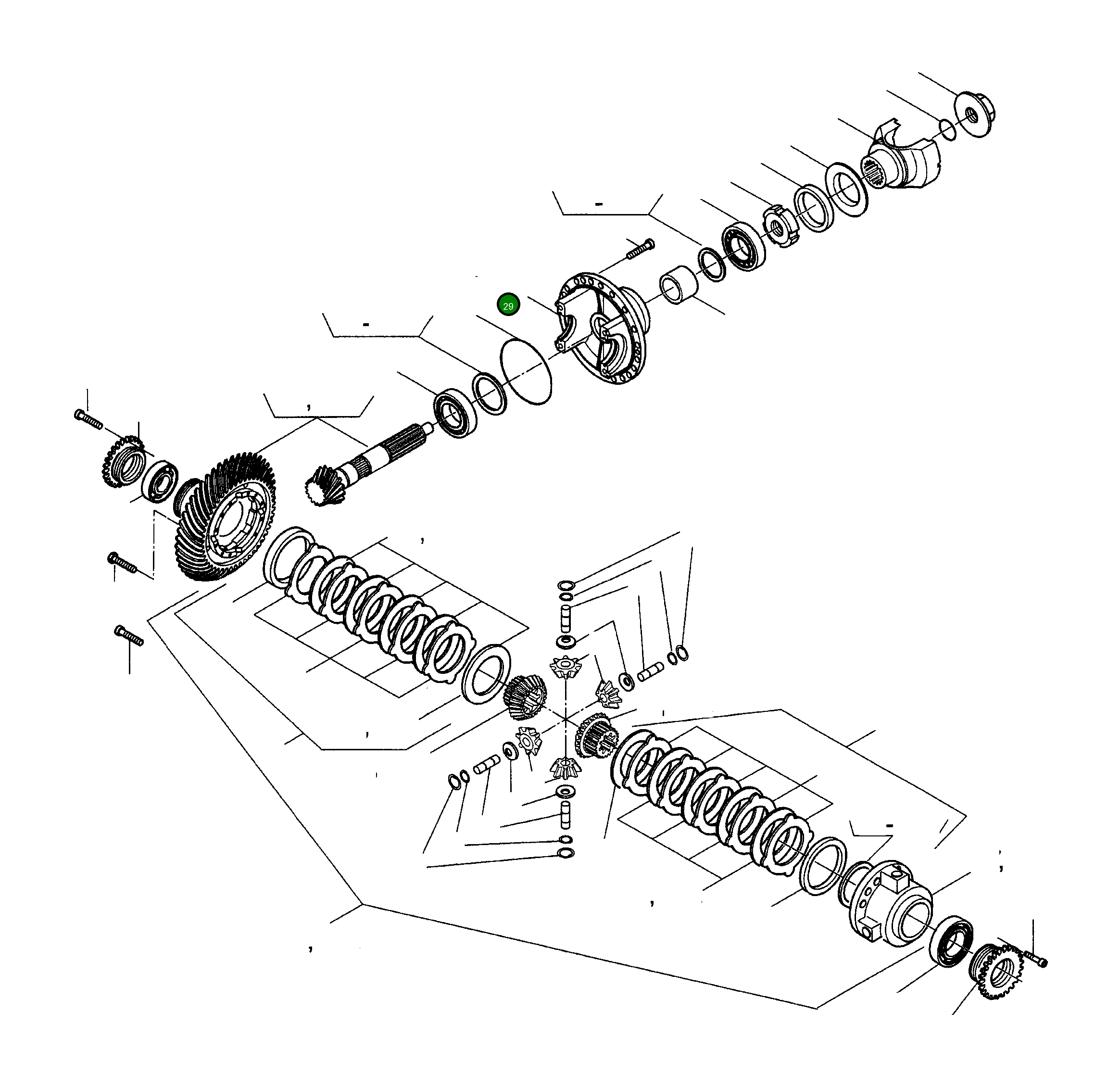 29