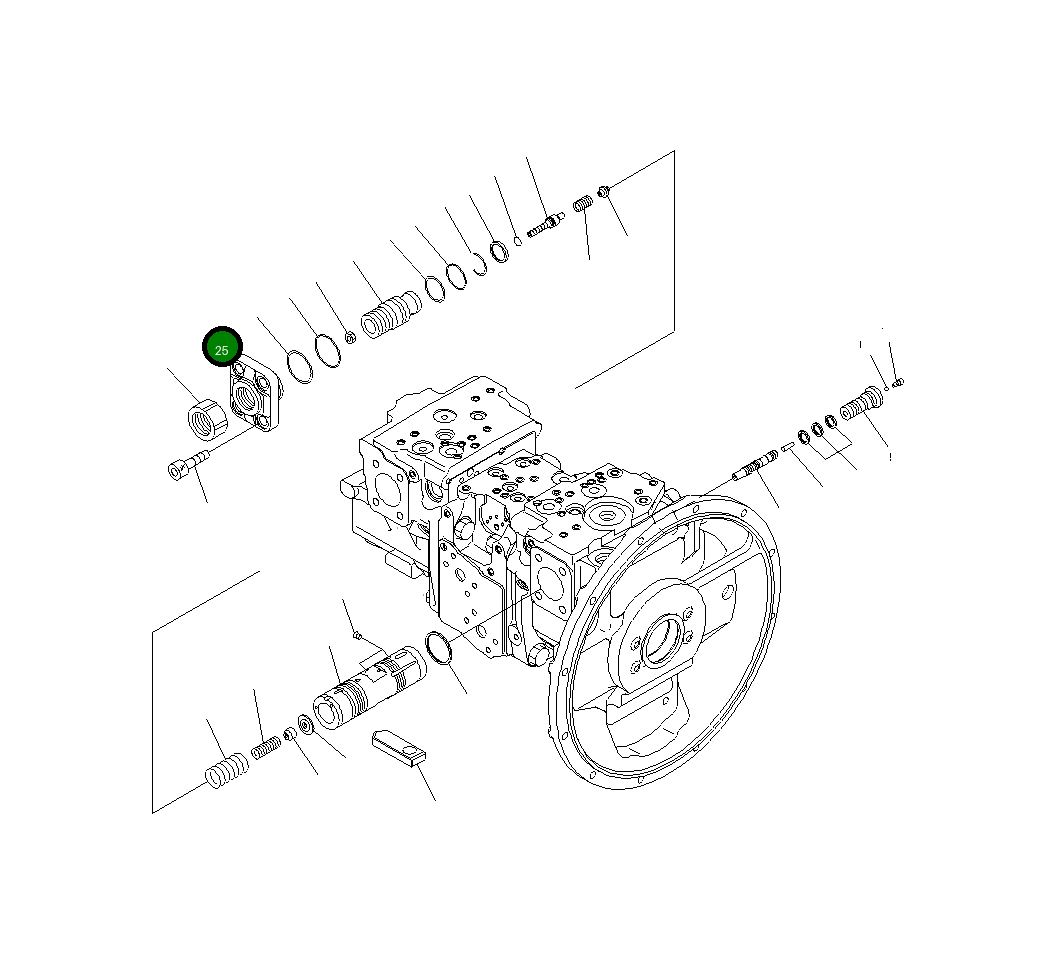 25