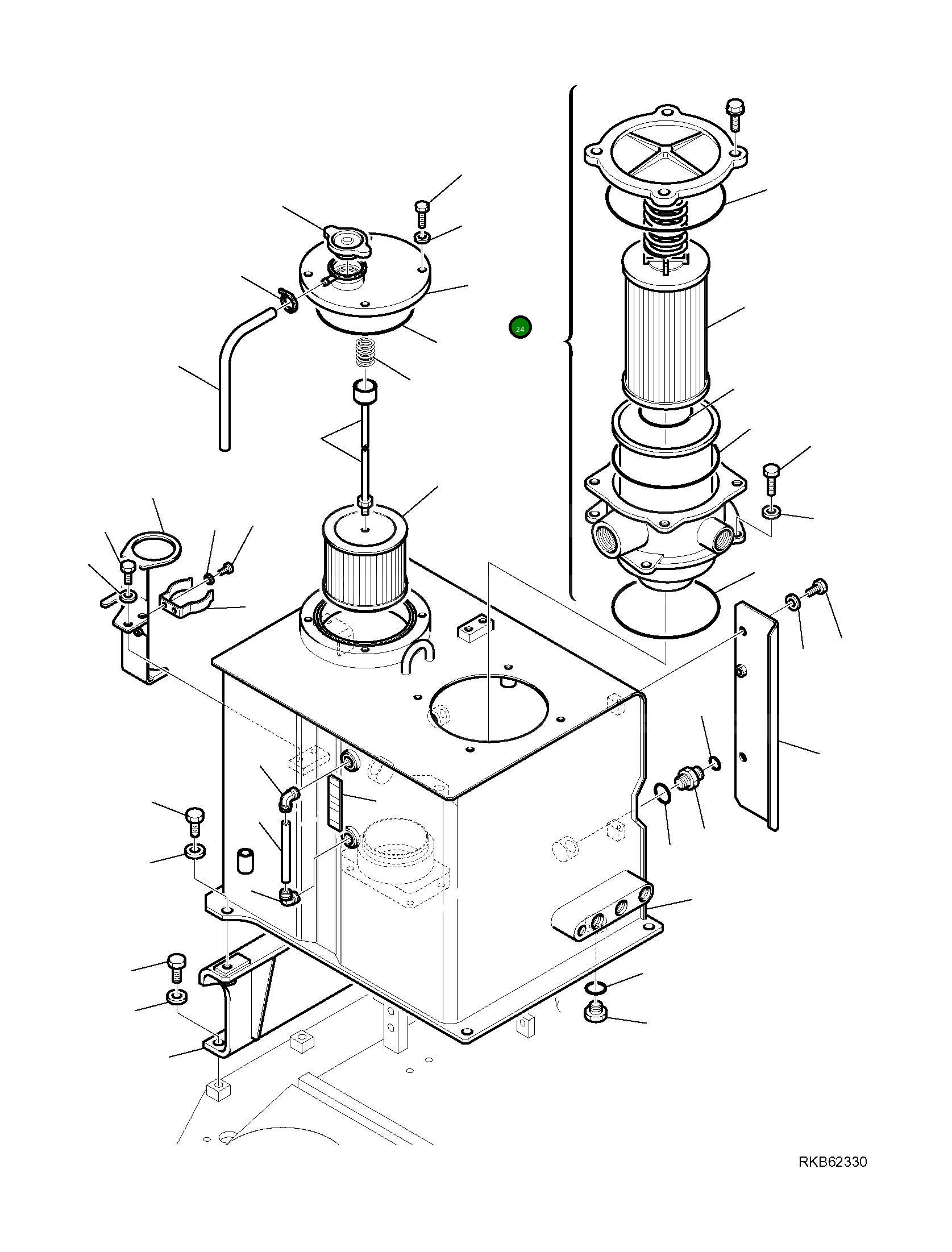 24

RKB62330