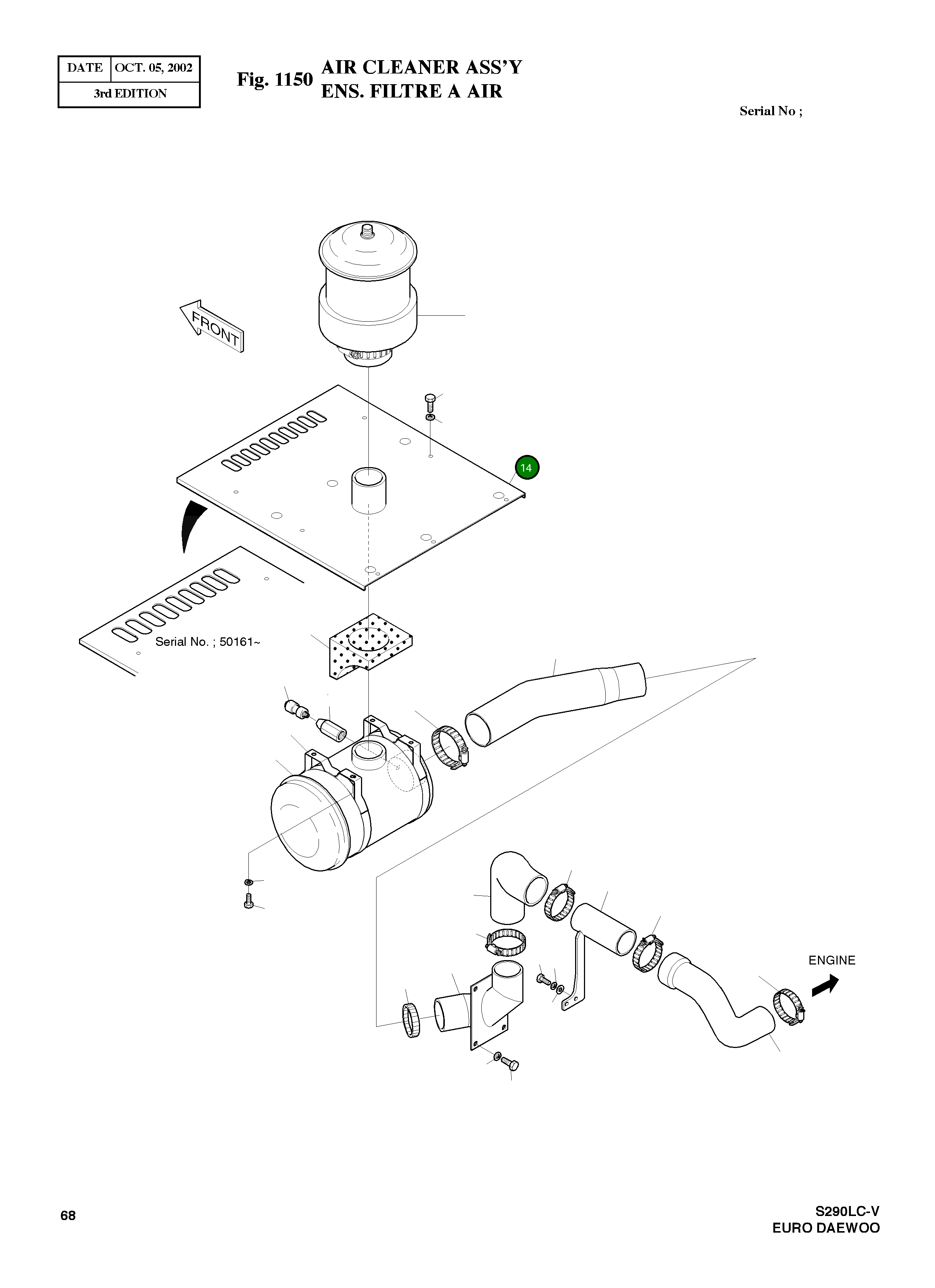 | DATE | OCT. 05, 2002 |
|---|---|
| 3rd EDITION | |

Fig. 1150 AIR CLEANER ASS'Y
ENS. FILTRE A AIR

Serial No ;

FRONT

14

Serial No. ; 50161~

ENGINE

68

S290LC-V
EURO DAEWOO