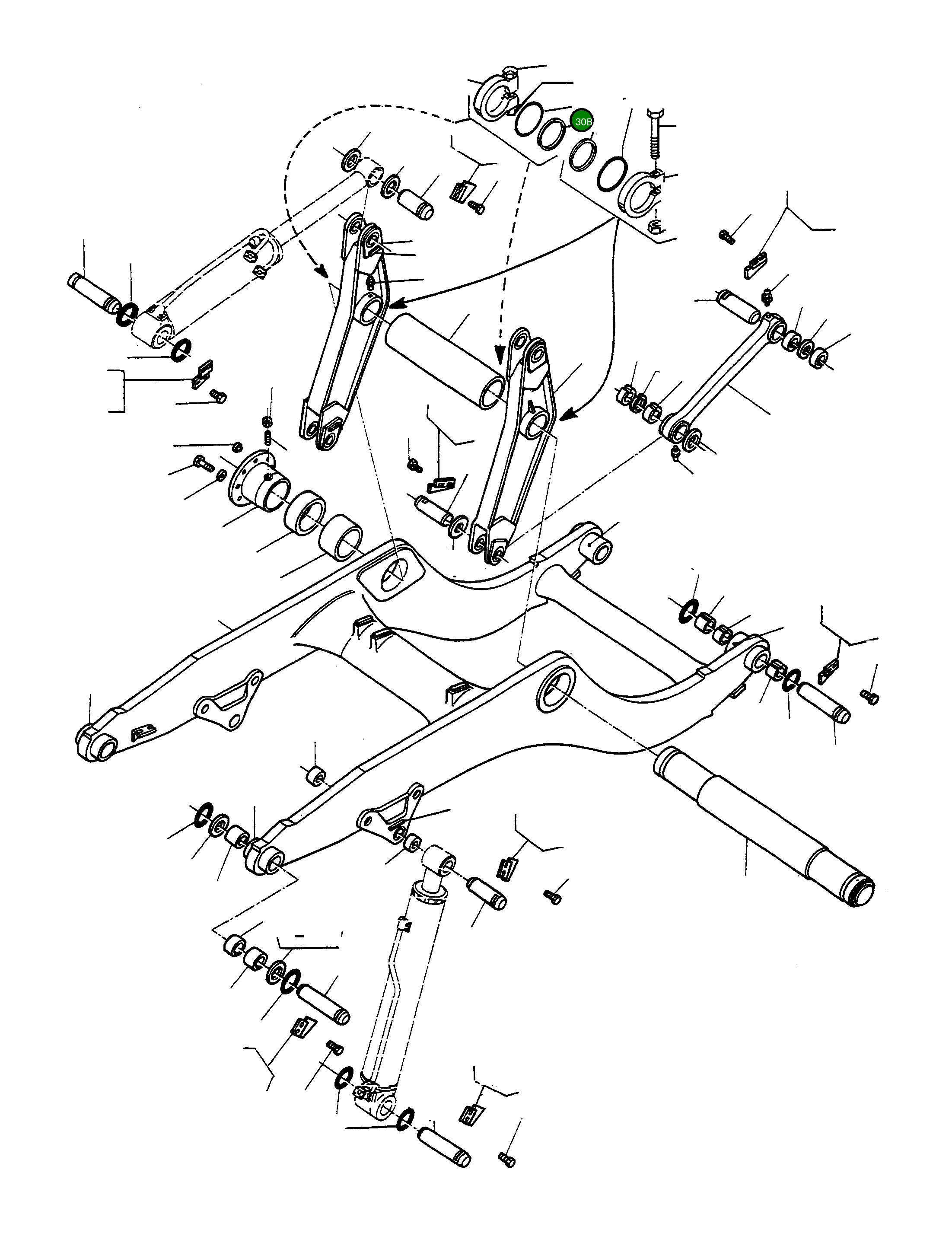 30B