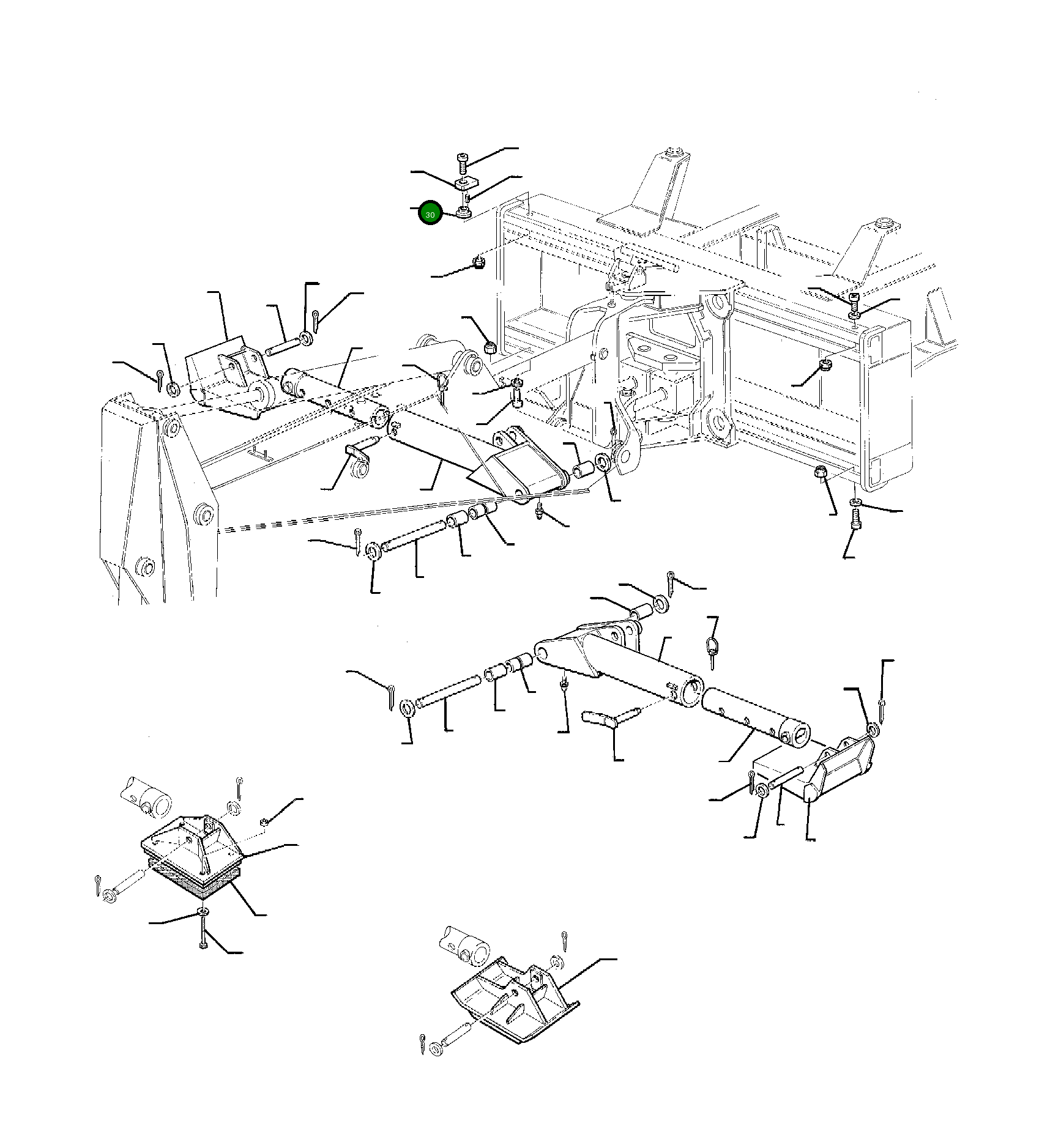 30