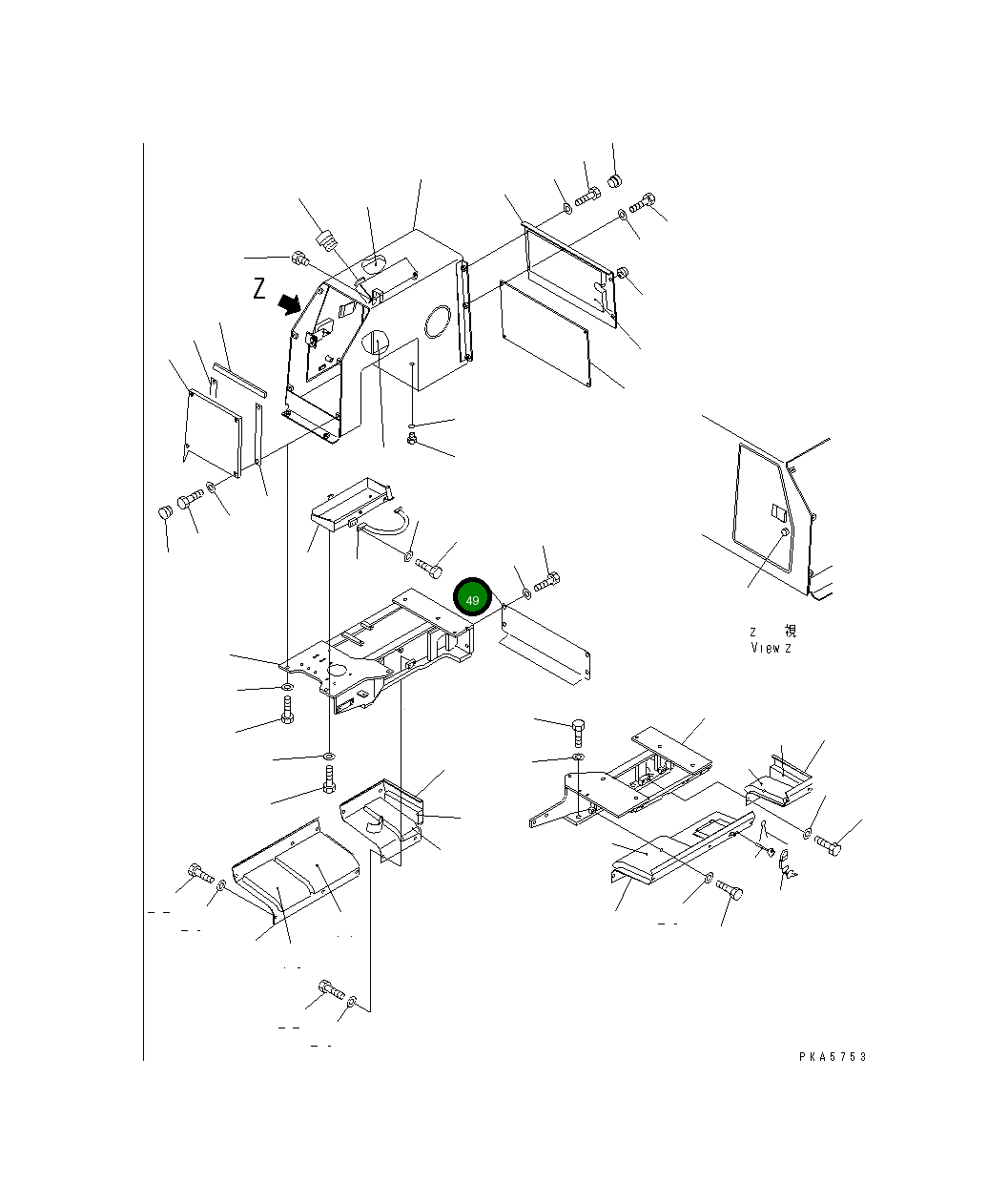 Z

49

Z 視
View Z

PKA5753