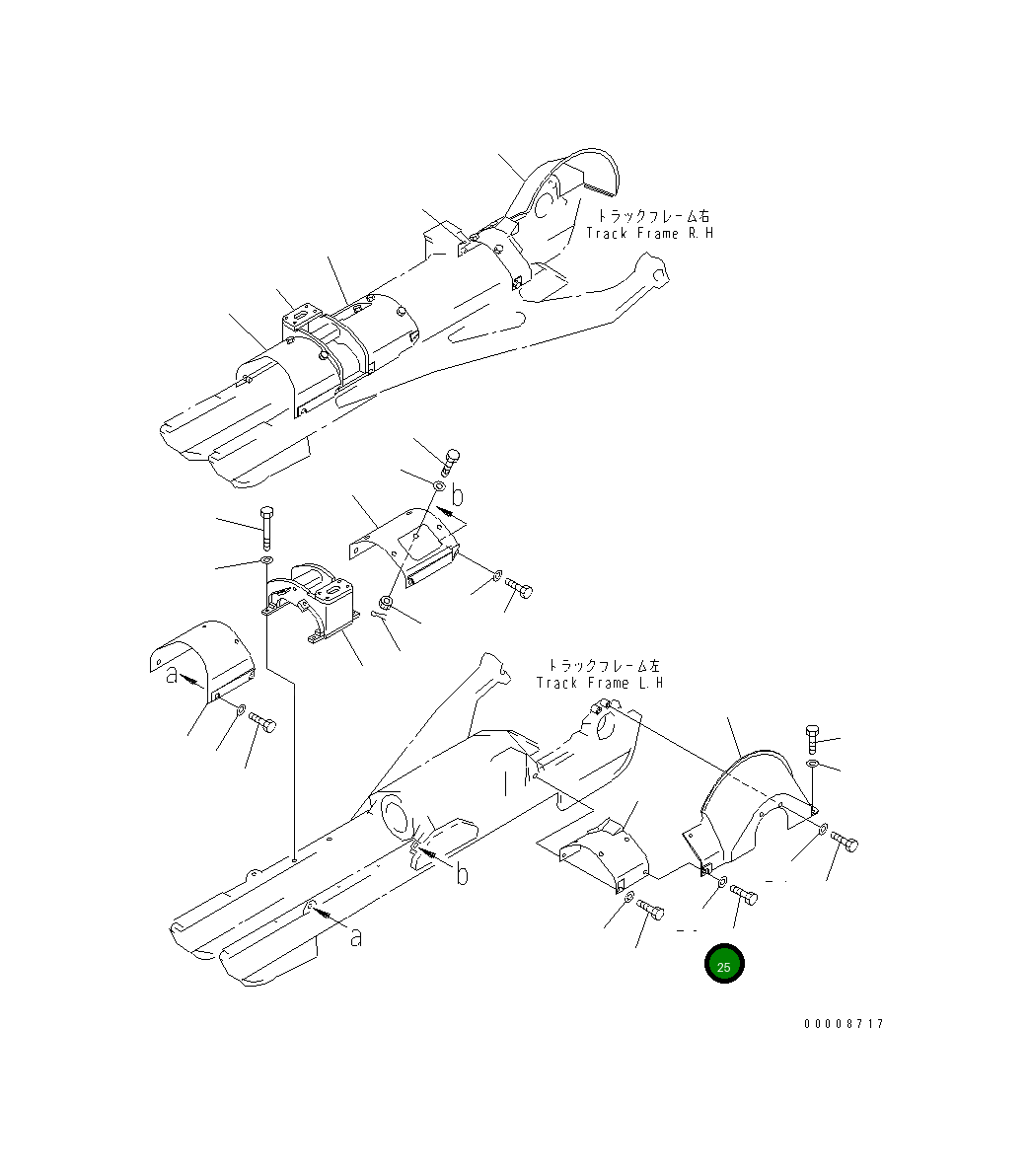 トラックフレーム右
Track Frame R.H

b

a

トラックフレーム左
Track Frame L.H

b

a

25

00008717