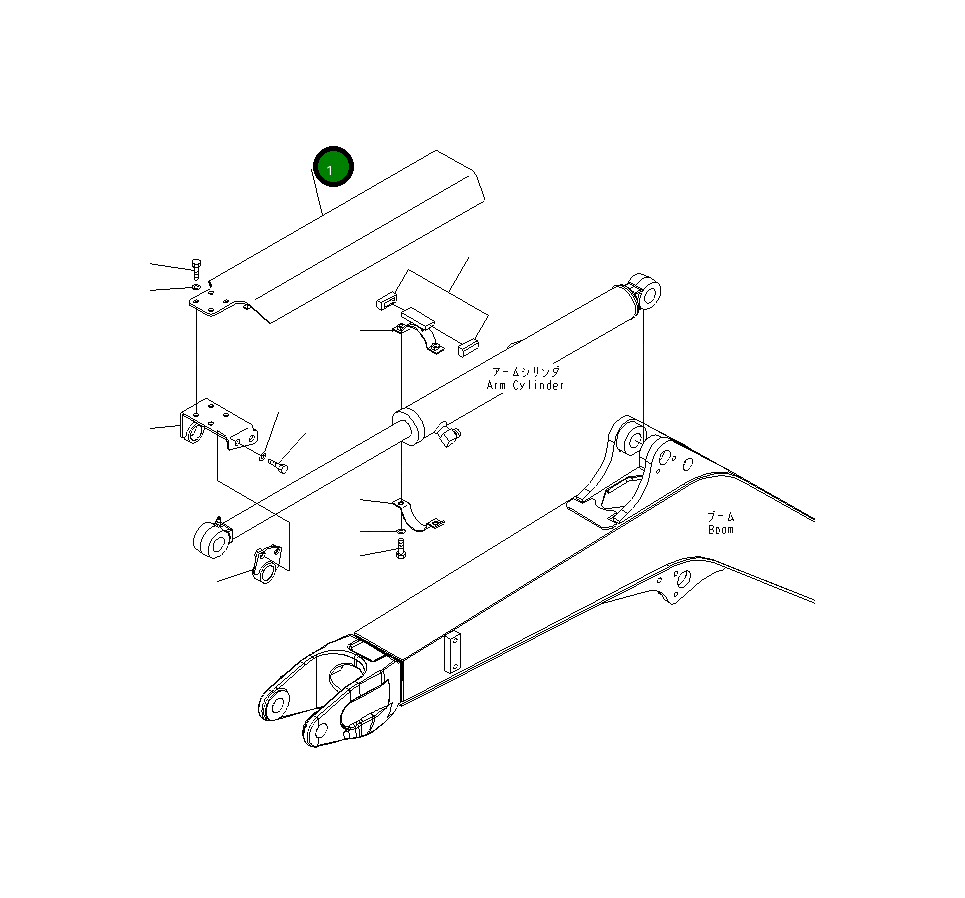 1

アームシリンダ
Arm Cylinder

ブーム
Boom