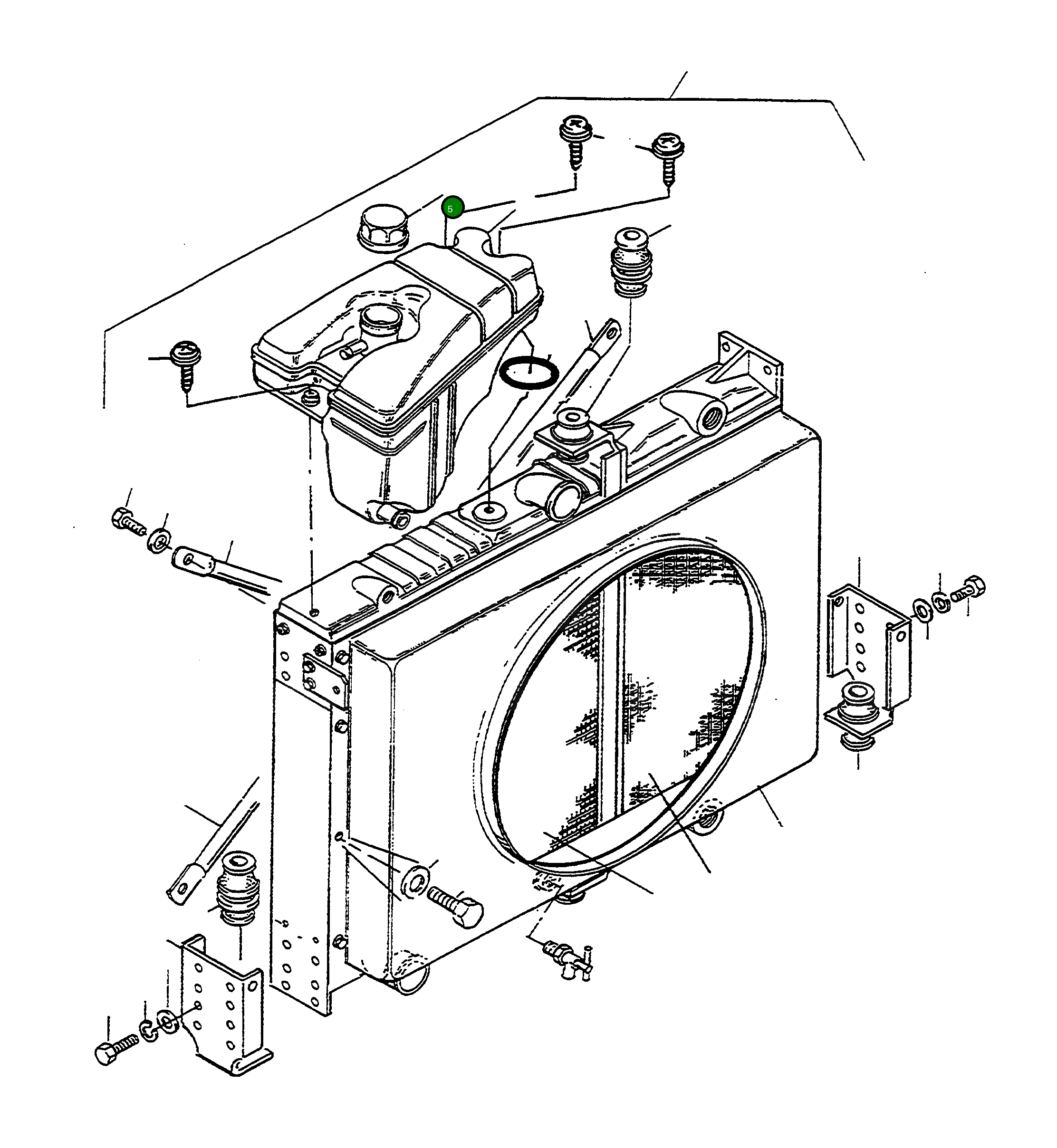 5