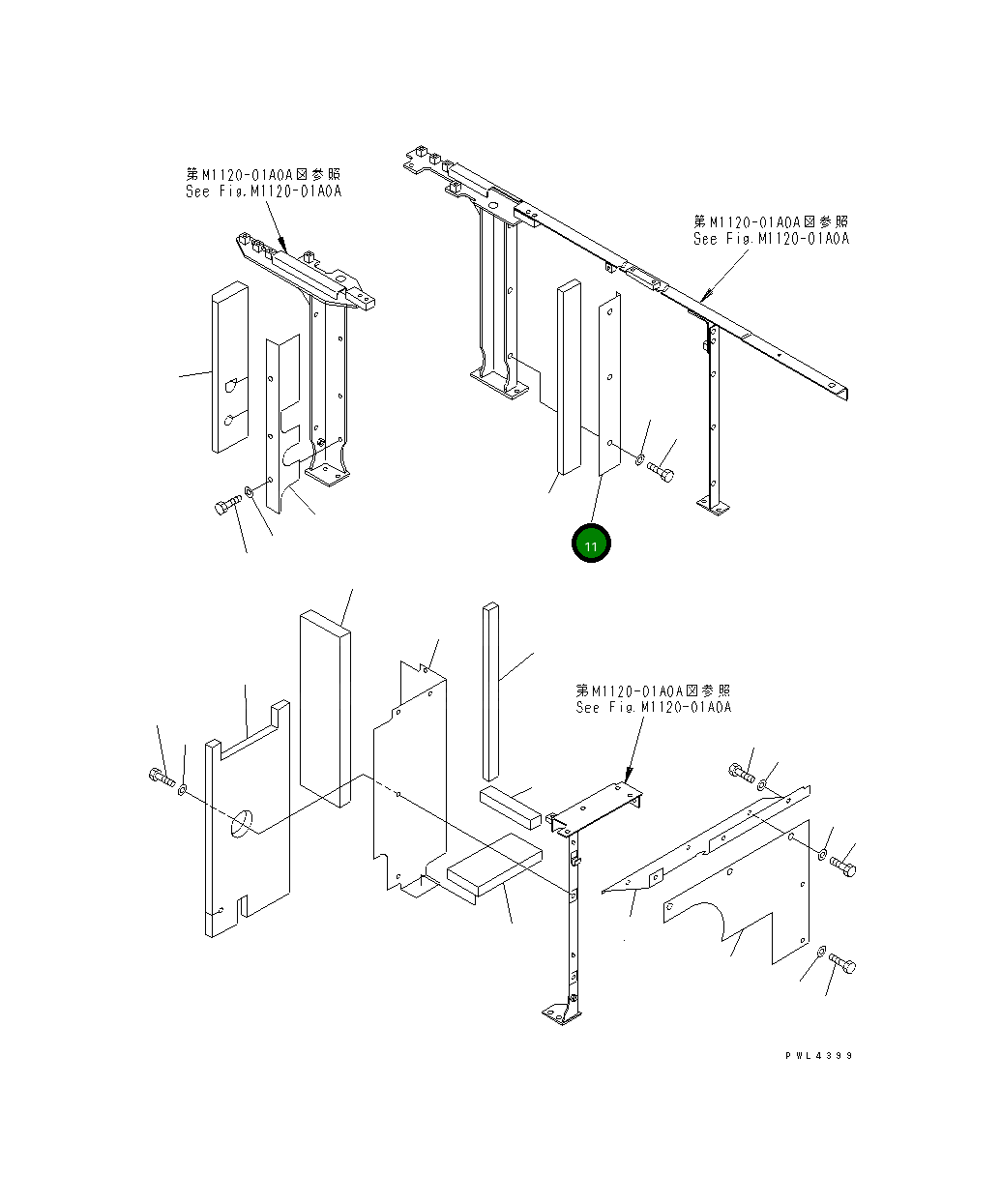 第M1120-01A0A図参照
See Fig.M1120-01A0A

第M1120-01A0A図参照
See Fig.M1120-01A0A

11

第M1120-01A0A図参照
See Fig.M1120-01A0A

PWL4399