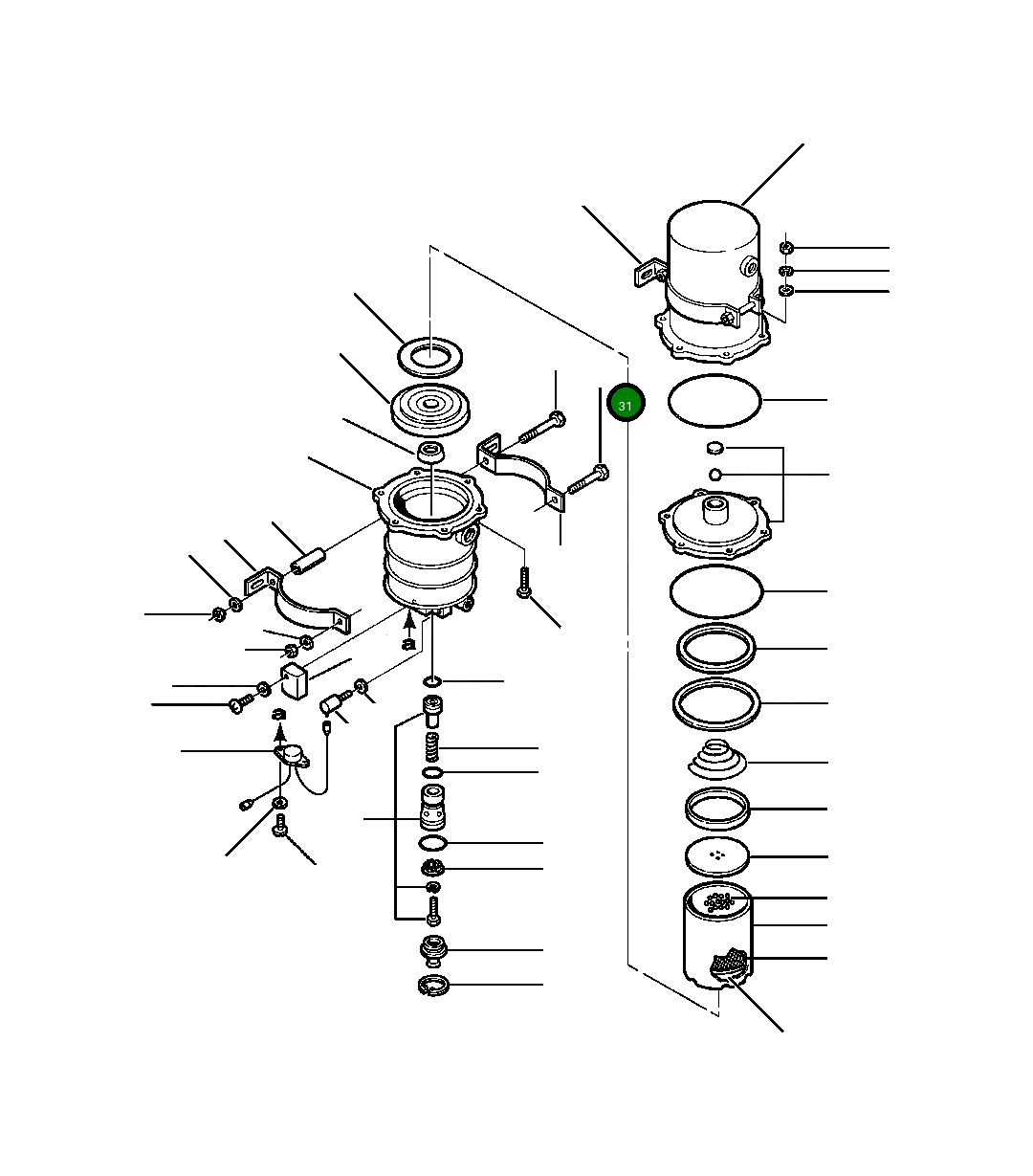 31

a

a