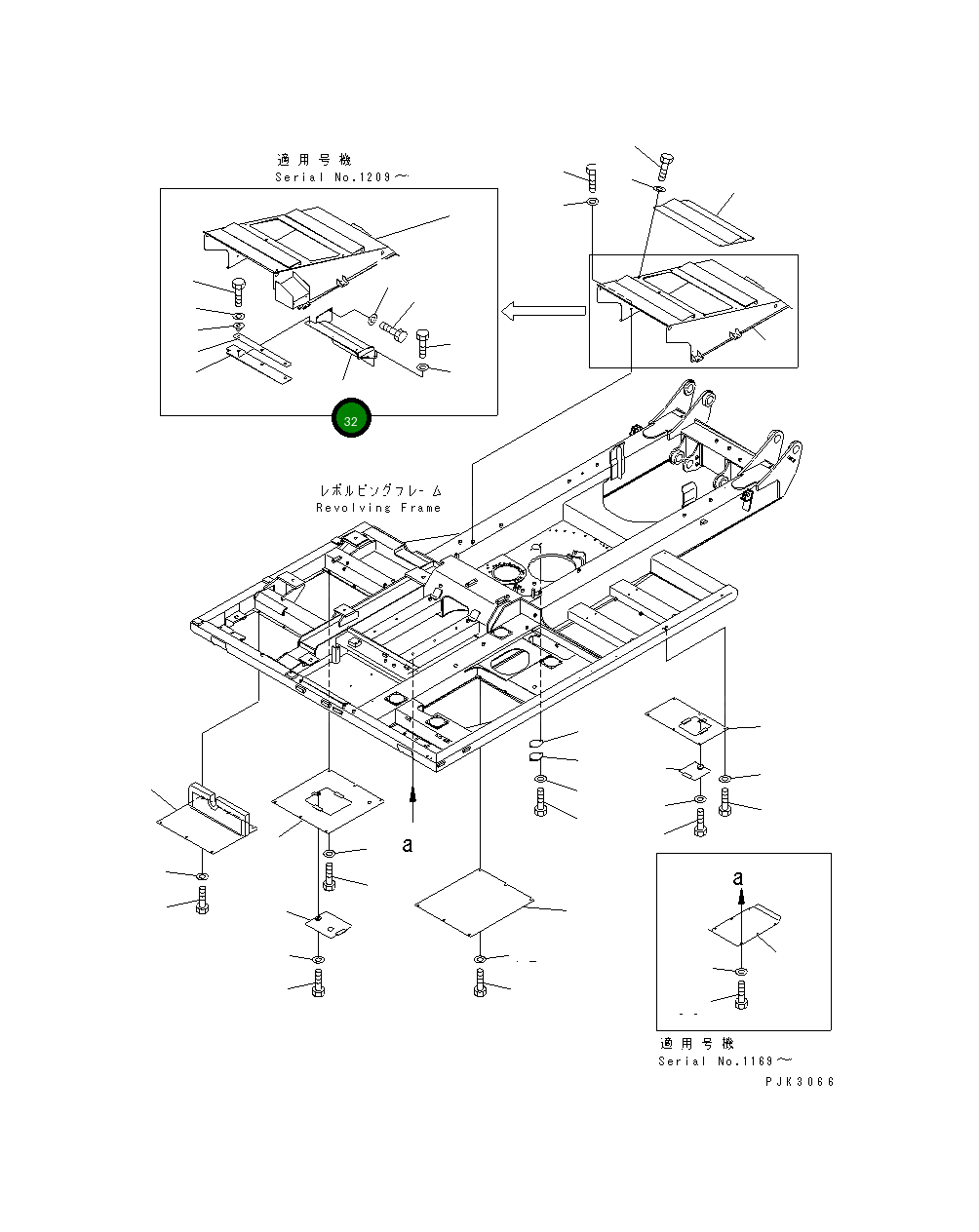 適用号機
Serial No.1209～

32

レボルビングフレーム
Revolving Frame

a

a

適用号機
Serial No.1169～

PJK3066