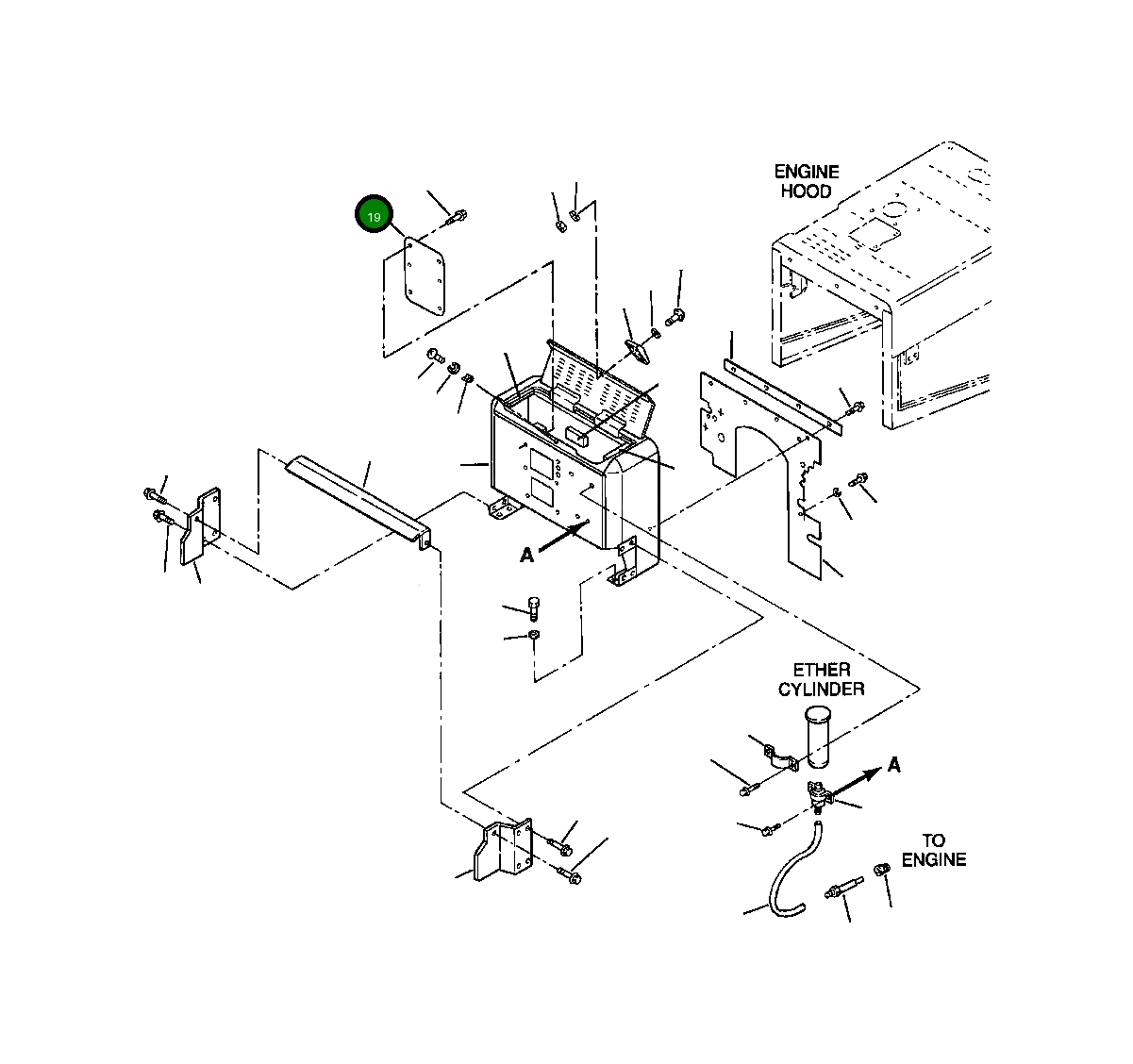 19

ENGINE HOOD

A

ETHER CYLINDER

A

TO ENGINE