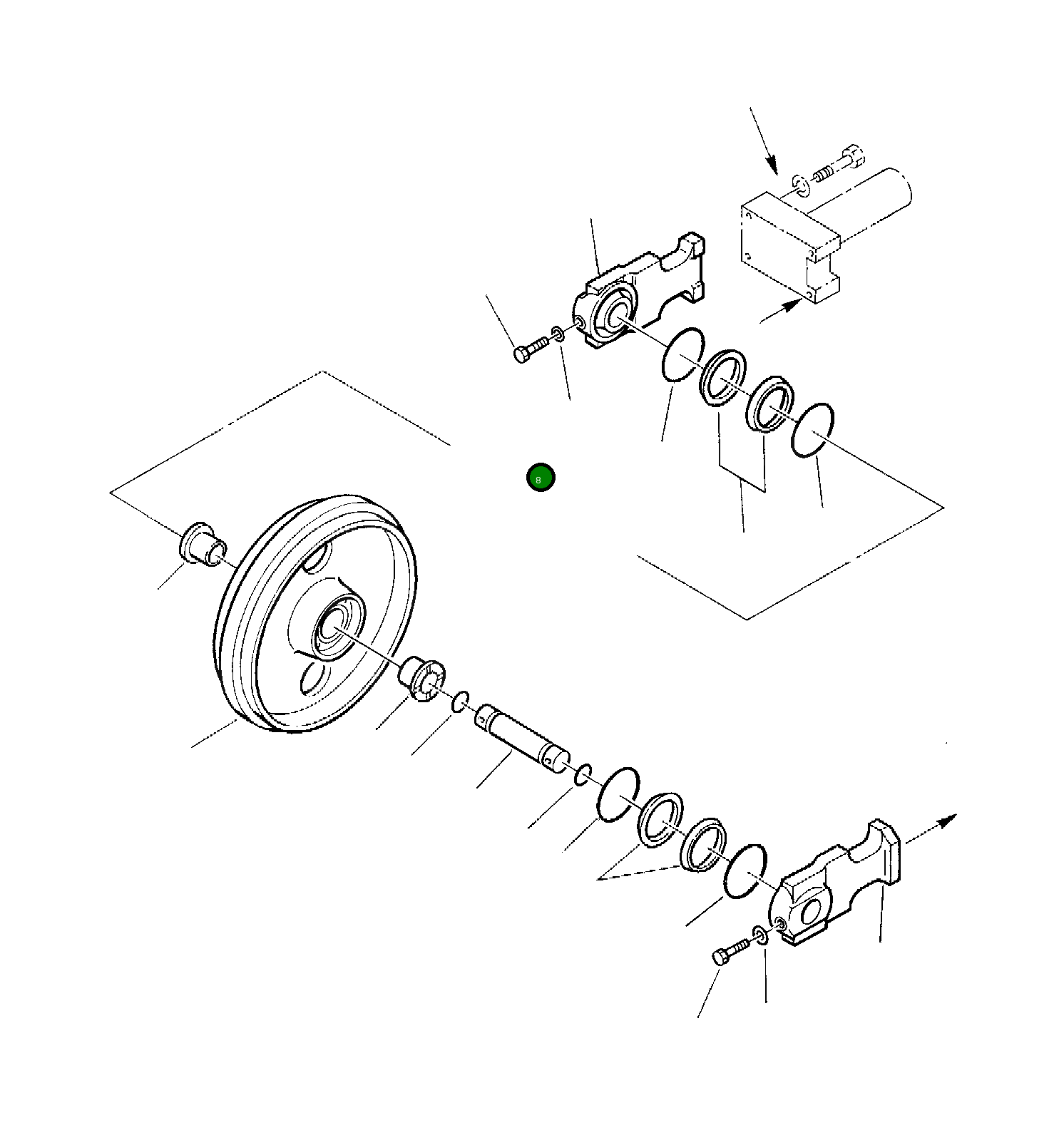 8