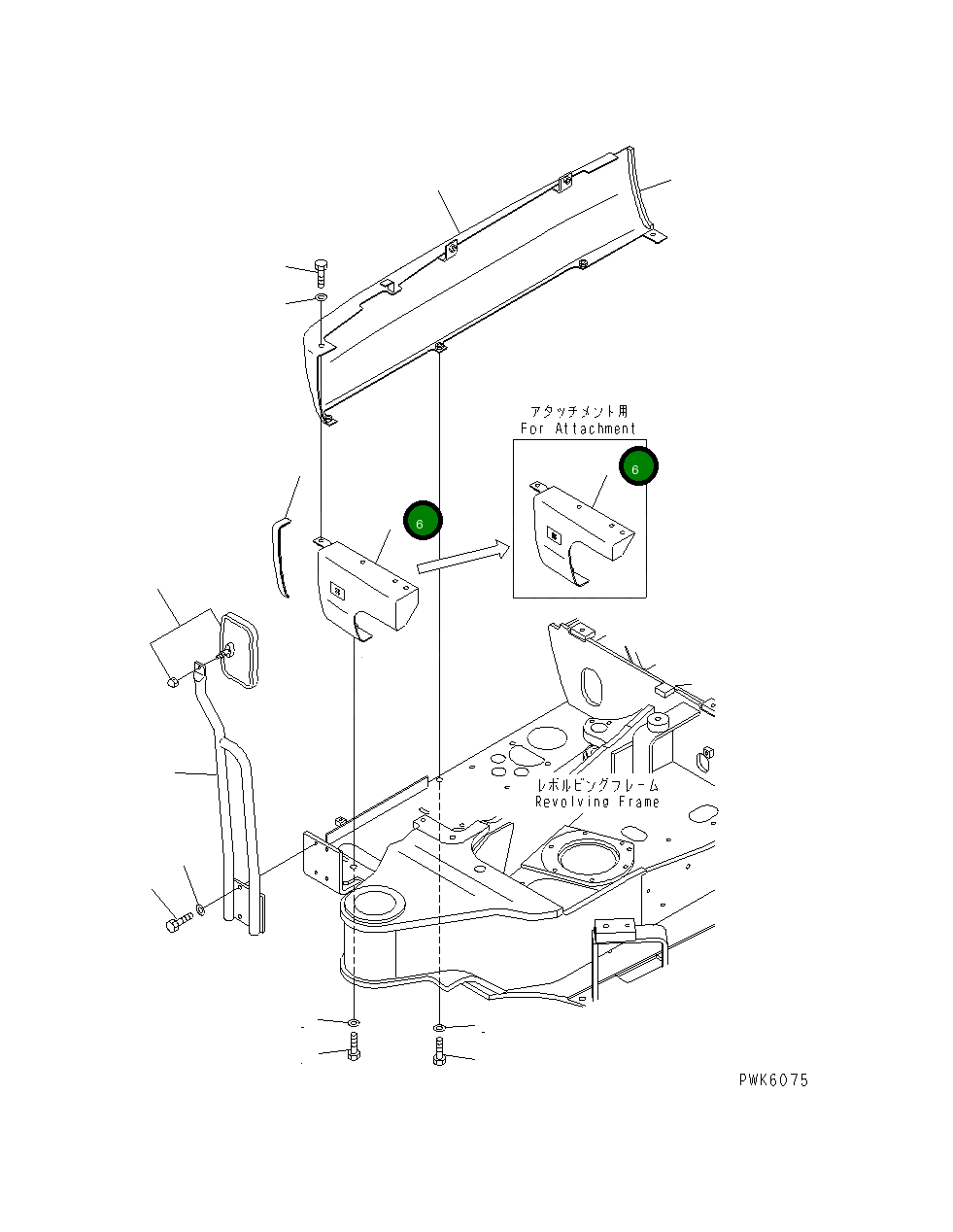 アタッチメント用
For Attachment

6

6

レボルビングフレーム
Revolving Frame

PWK6075