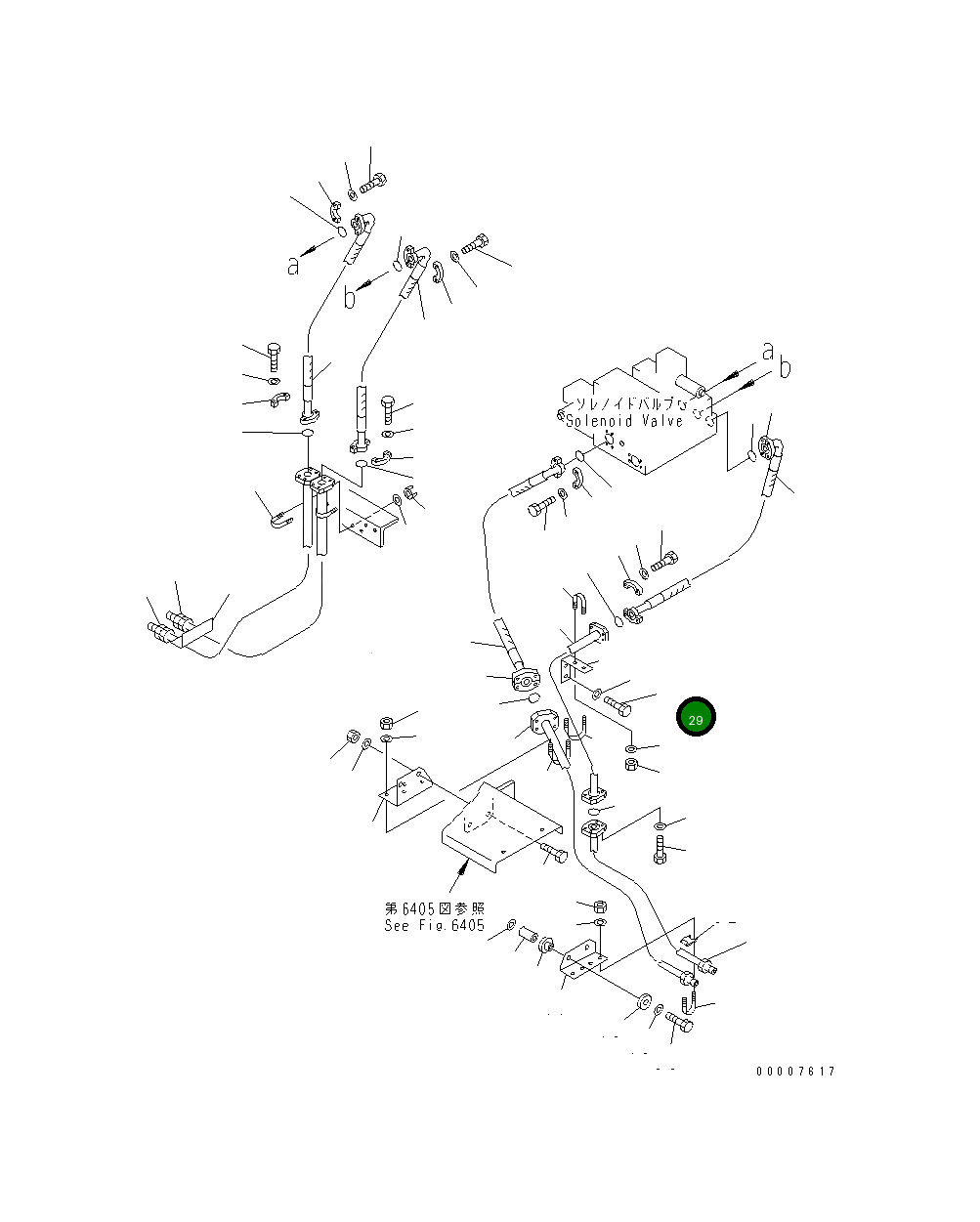 a

b

a

b

ソレノイドバルブ
Solenoid Valve

29

第6405図参照
See Fig.6405

00007617