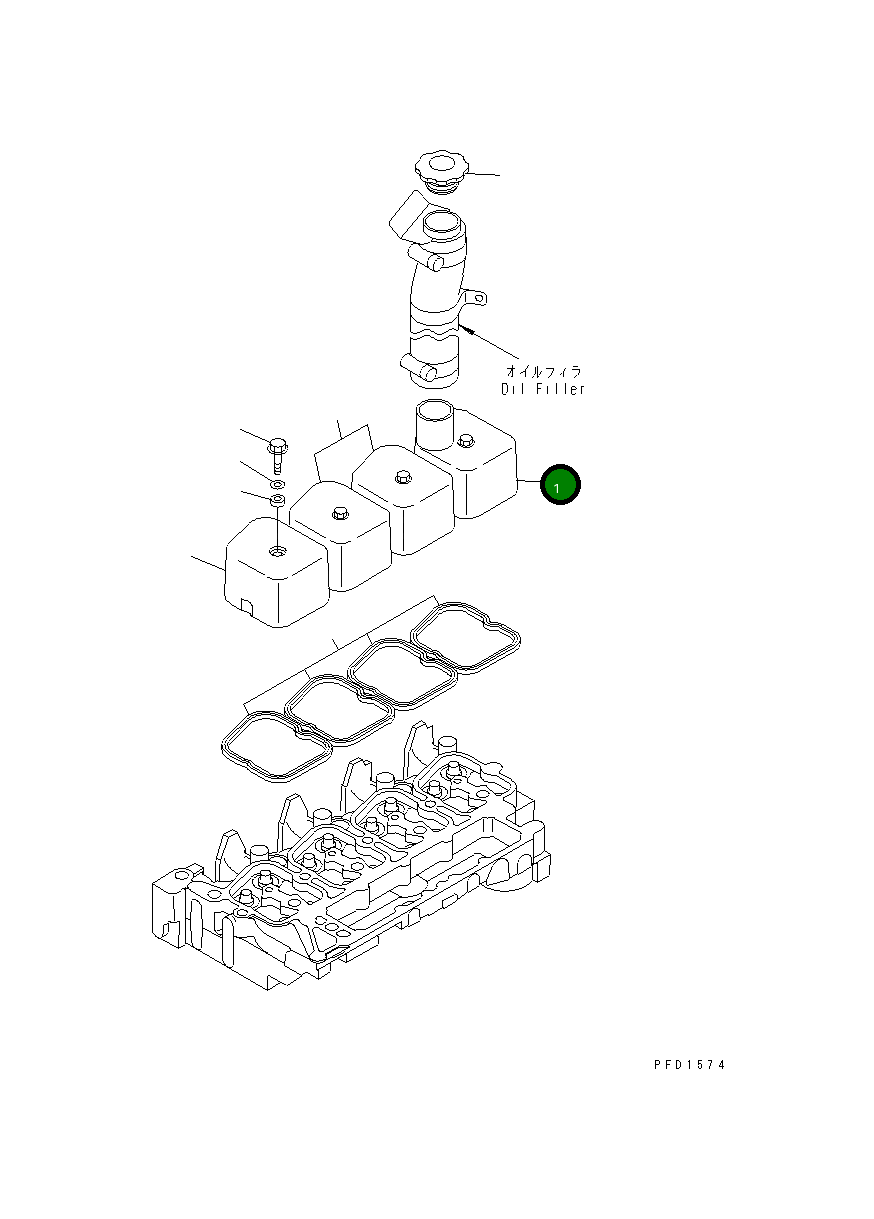 オイルフィラ
Oil Filler

1

PFD1574