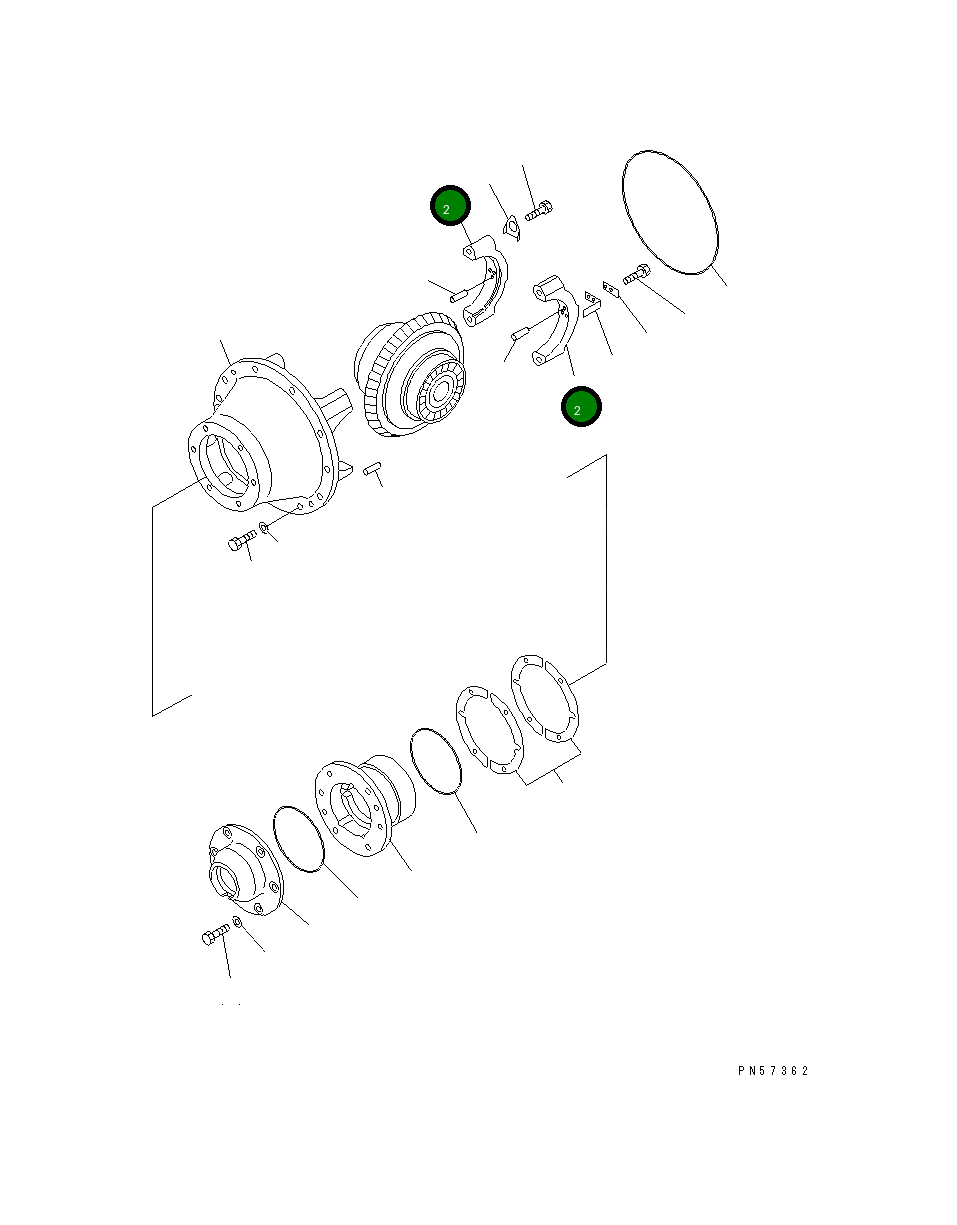 2

2

PN57362