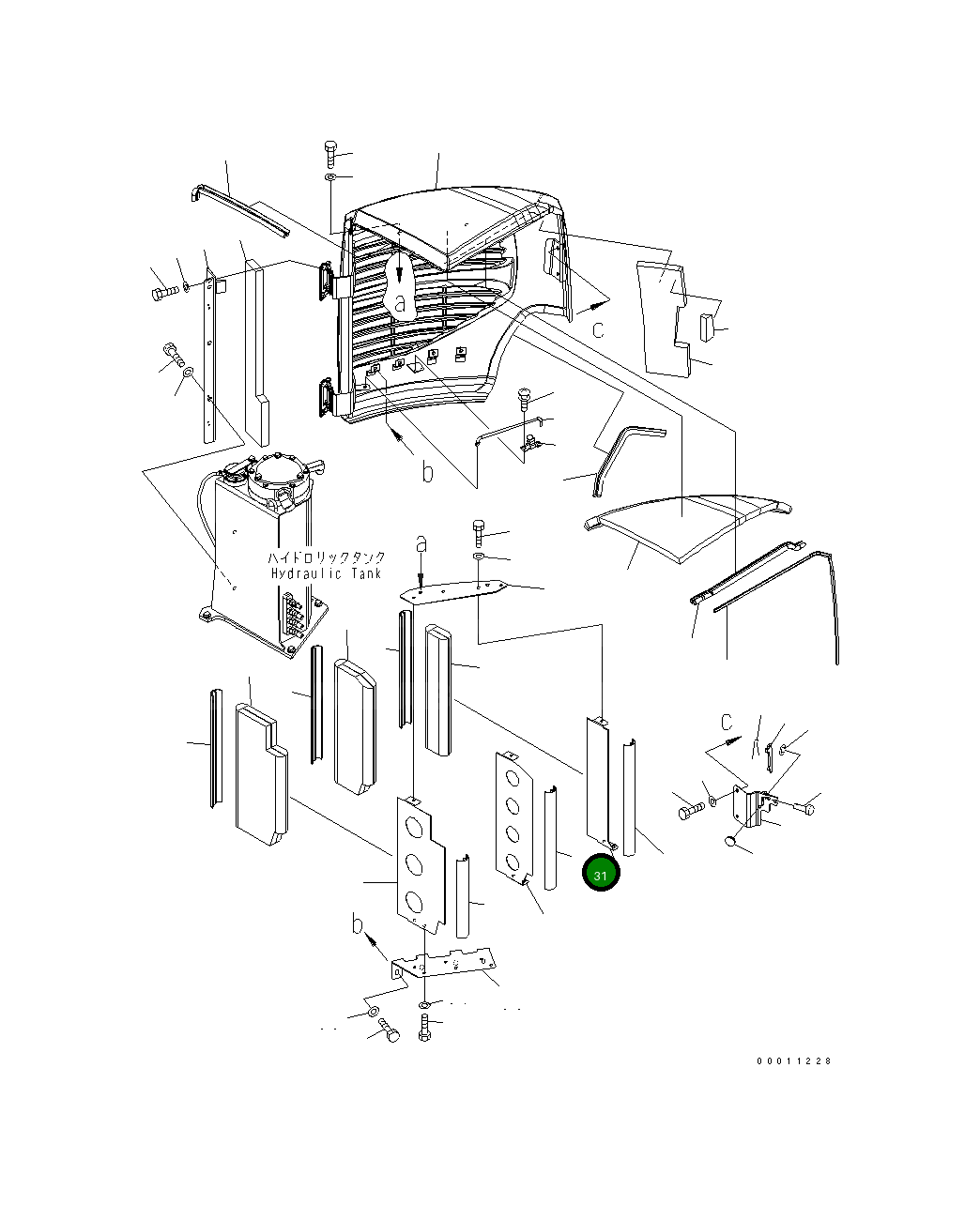 a

c

b

ハイドロリックタンク
Hydraulic Tank

a

c

31

b

00011228