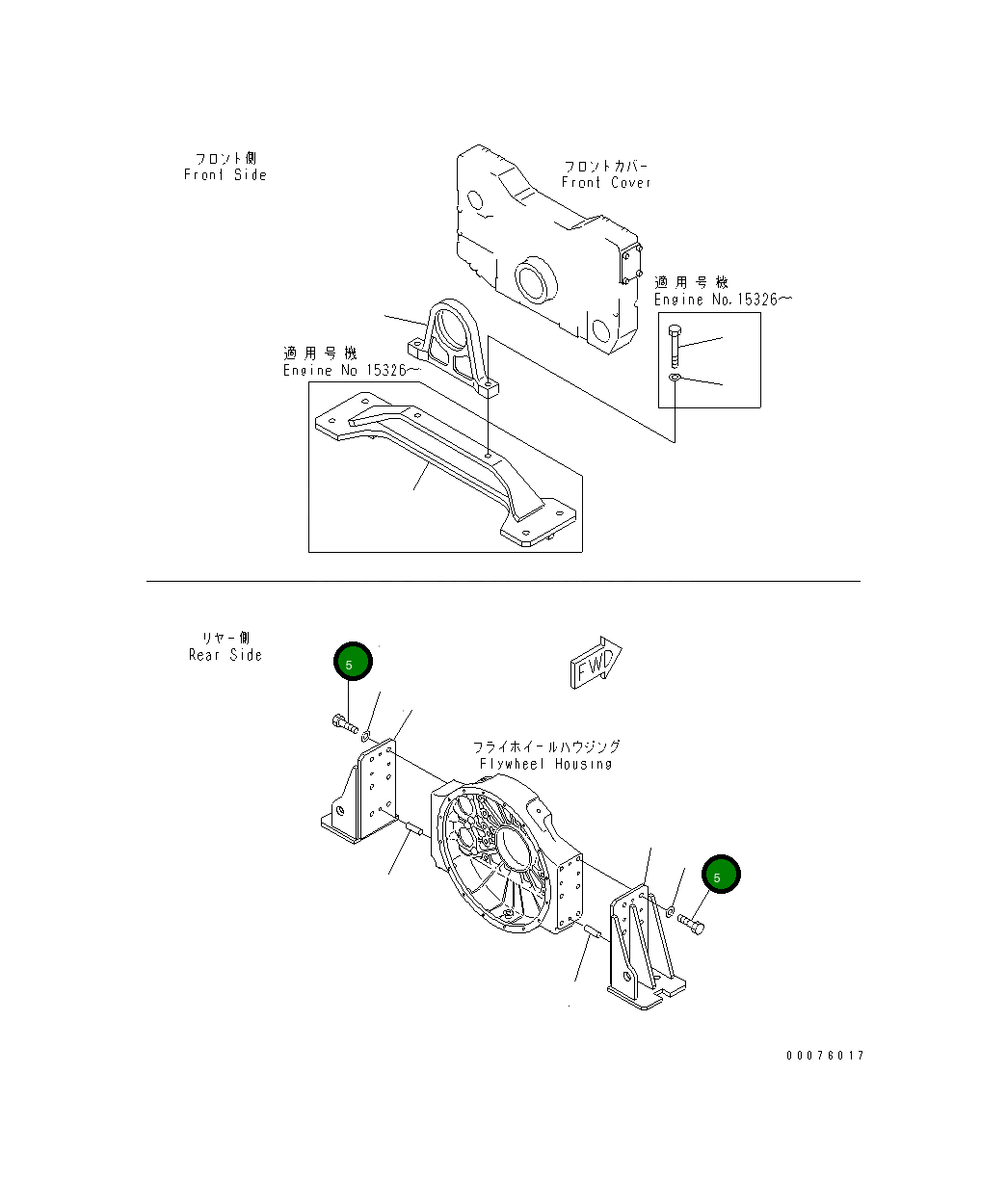 フロント側
Front Side

フロントカバー
Front Cover

適用号機
Engine No.15326~

適用号機
Engine No 15326~

リヤー側
Rear Side

5

FWD

フライホイールハウジング
Flywheel Housing

5

00076017