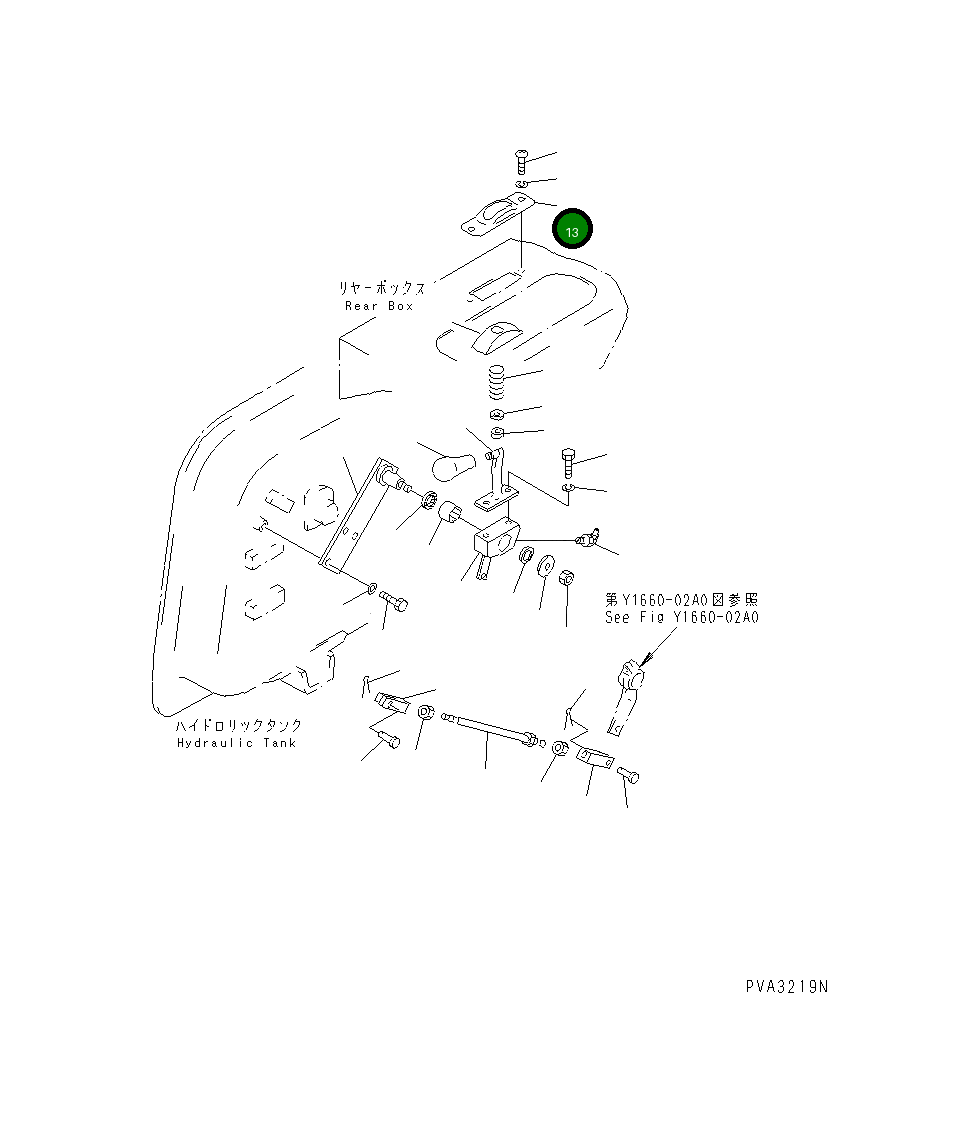 13

リヤーボックス
Rear Box

第Y1660-02A0図参照
See Fig Y1660-02A0

ハイドロリックタンク
Hydraulic Tank

PVA3219N