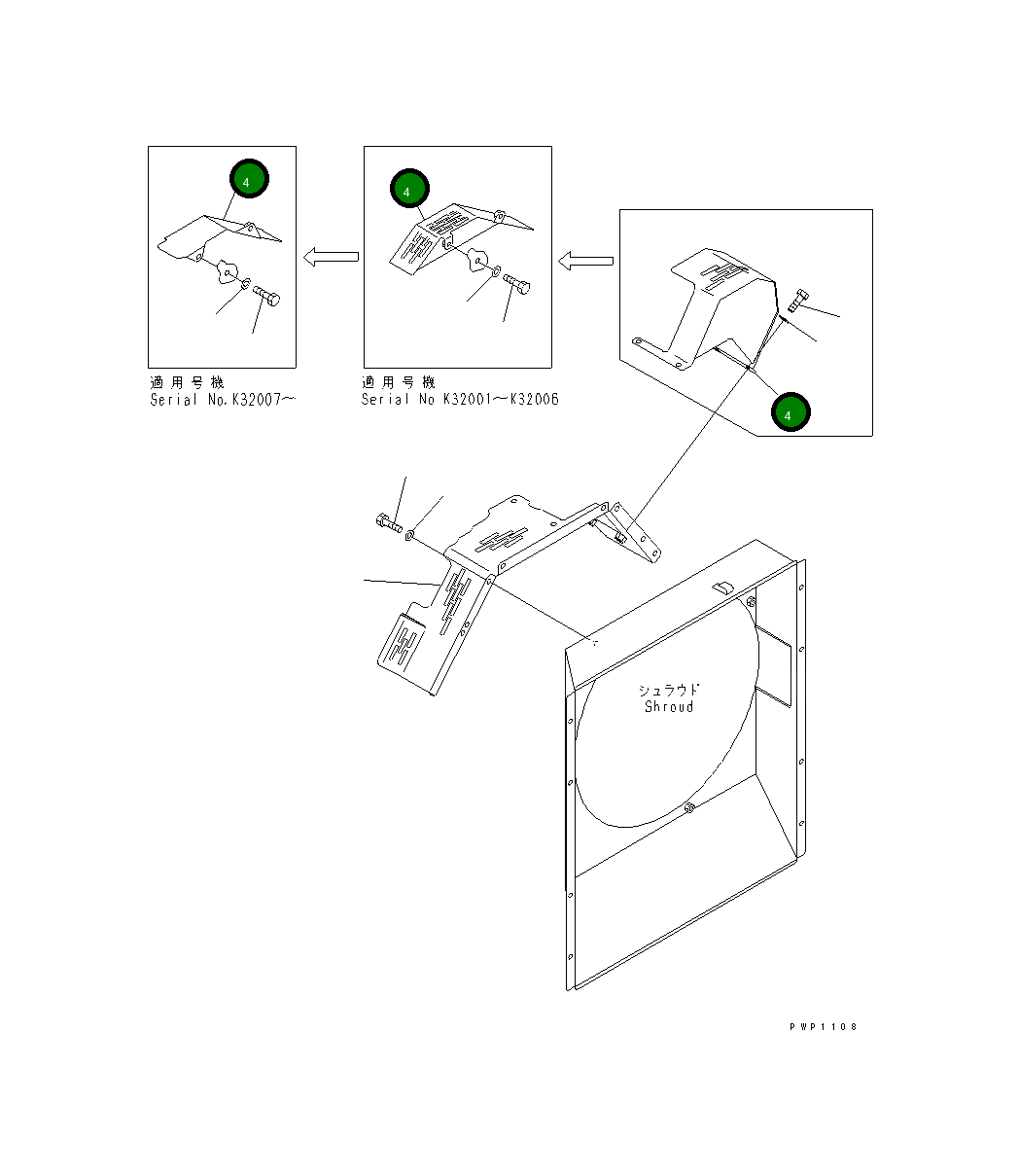 4

適用号機
Serial No.K32007～

4

適用号機
Serial No K32001～K32006

4

シュラウド
Shroud

PWP1108