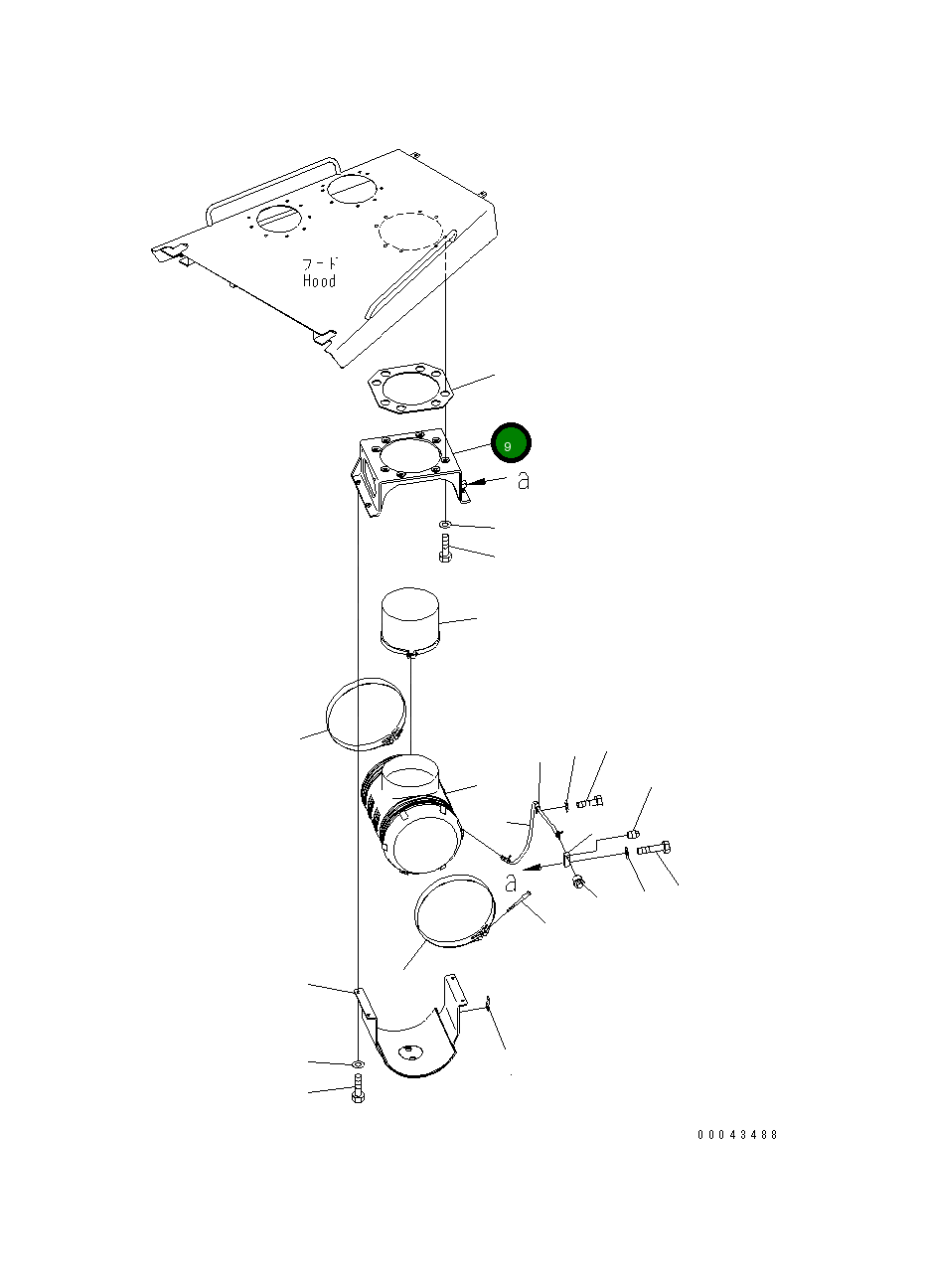 フード
Hood

9

a

a

00043488