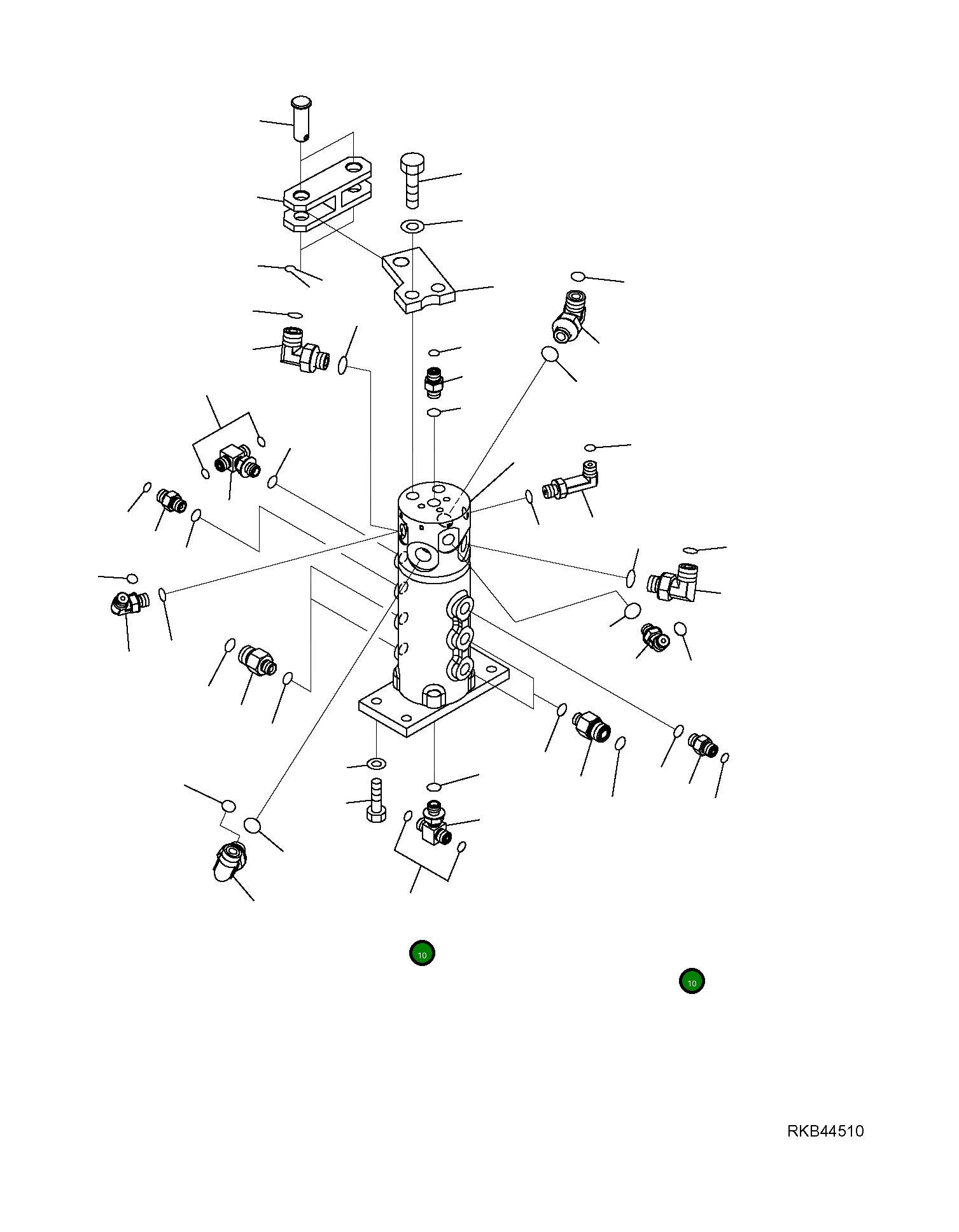 10

10

RKB44510