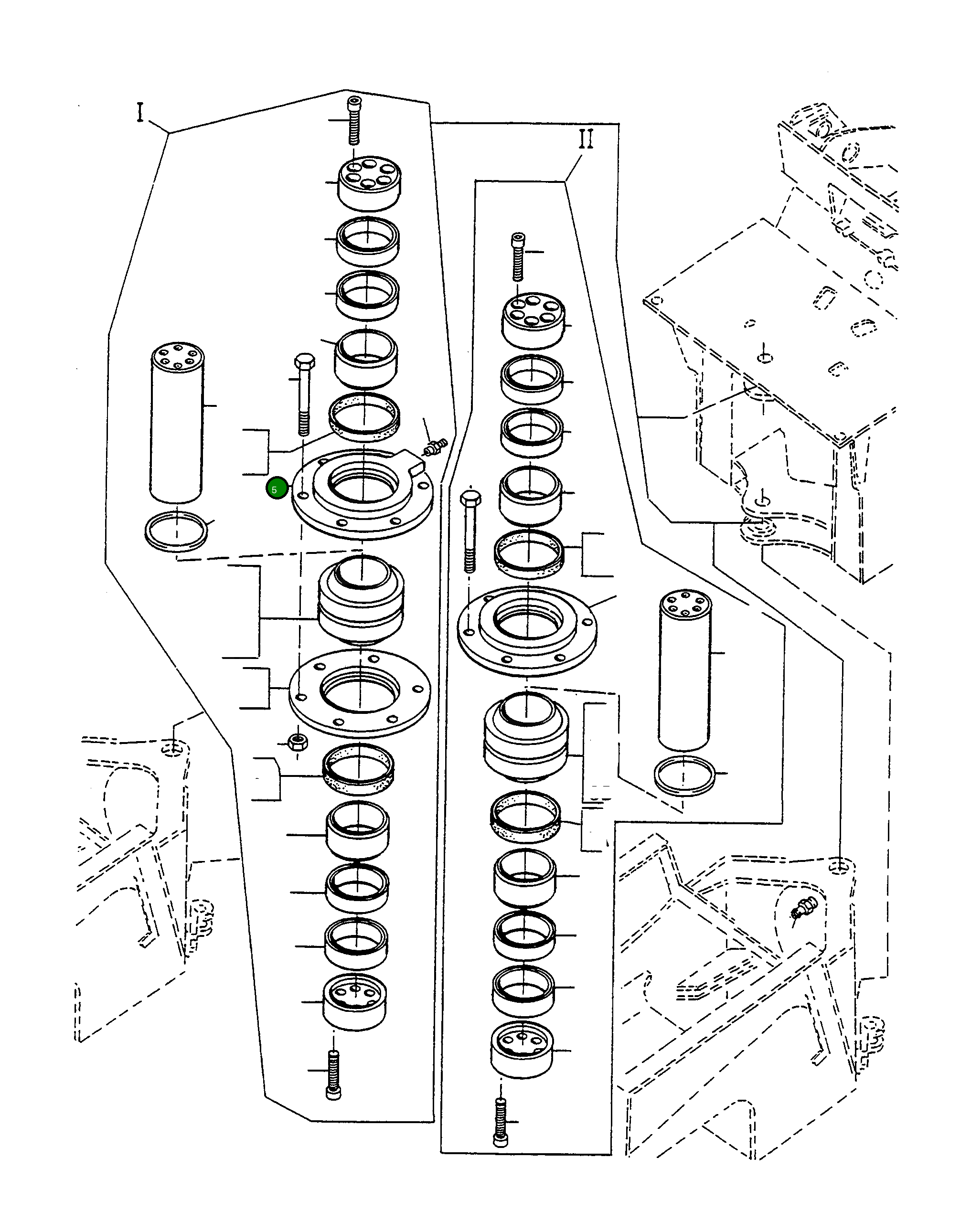 I
II
5