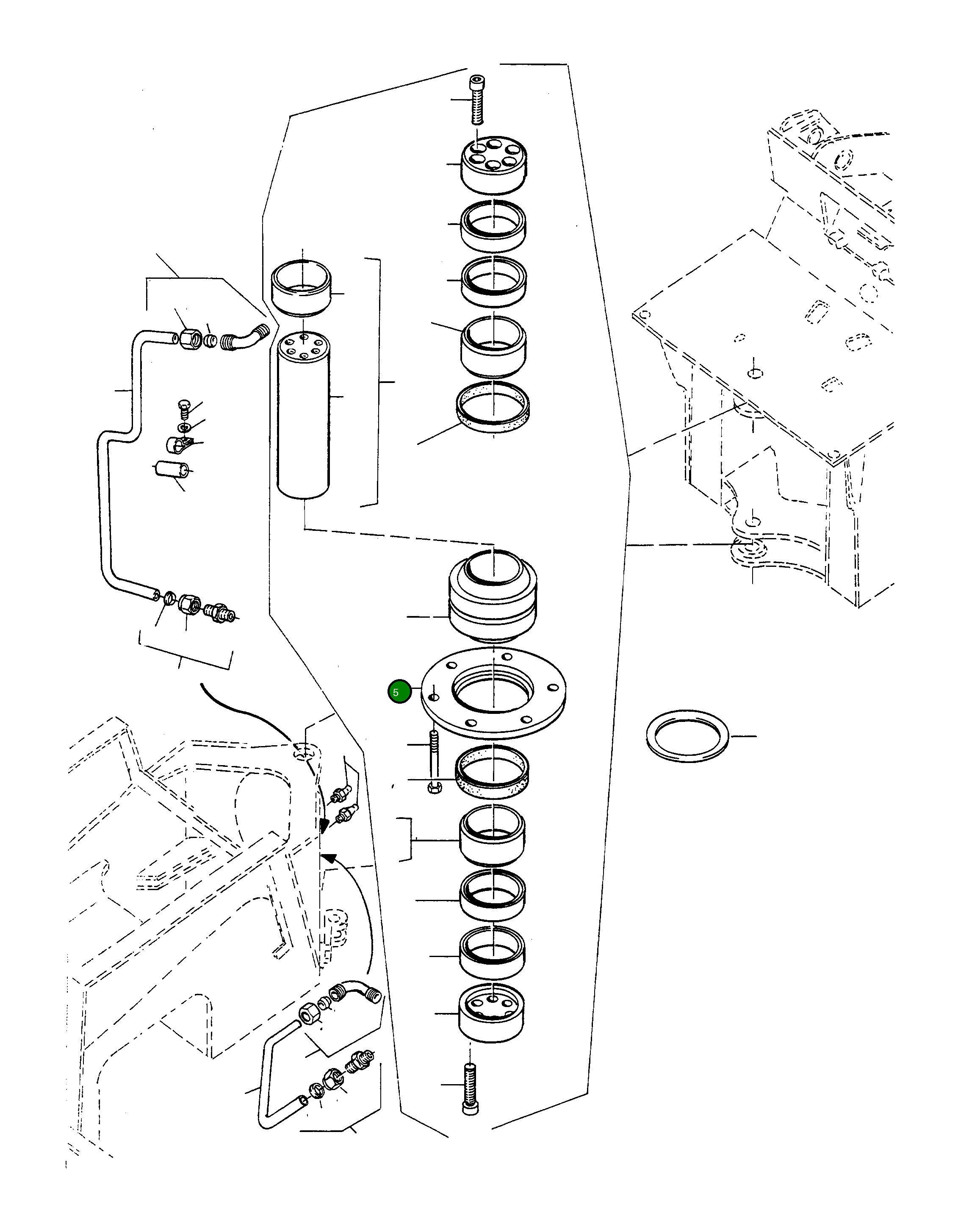 5