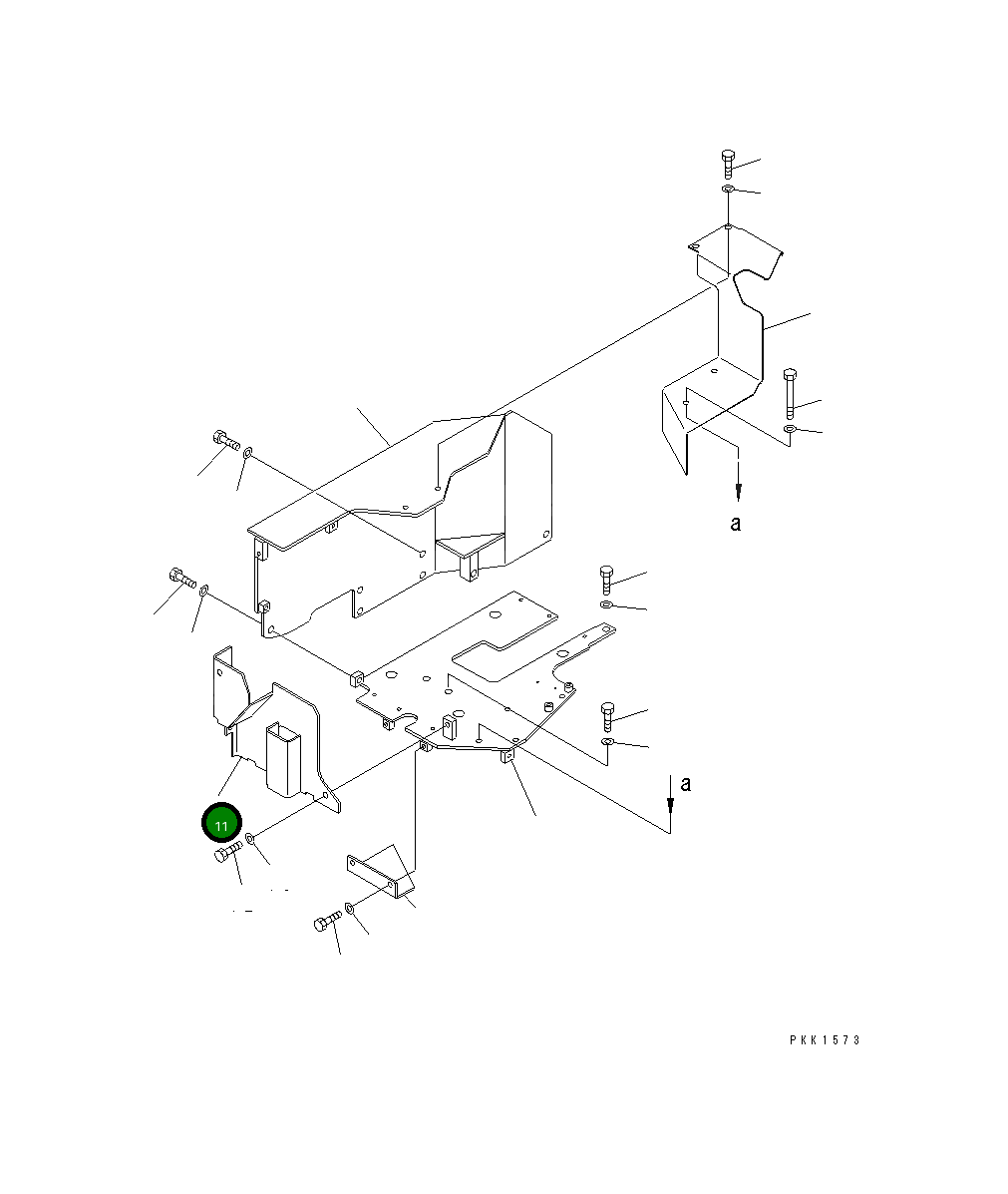 a

a

11

PKK1573