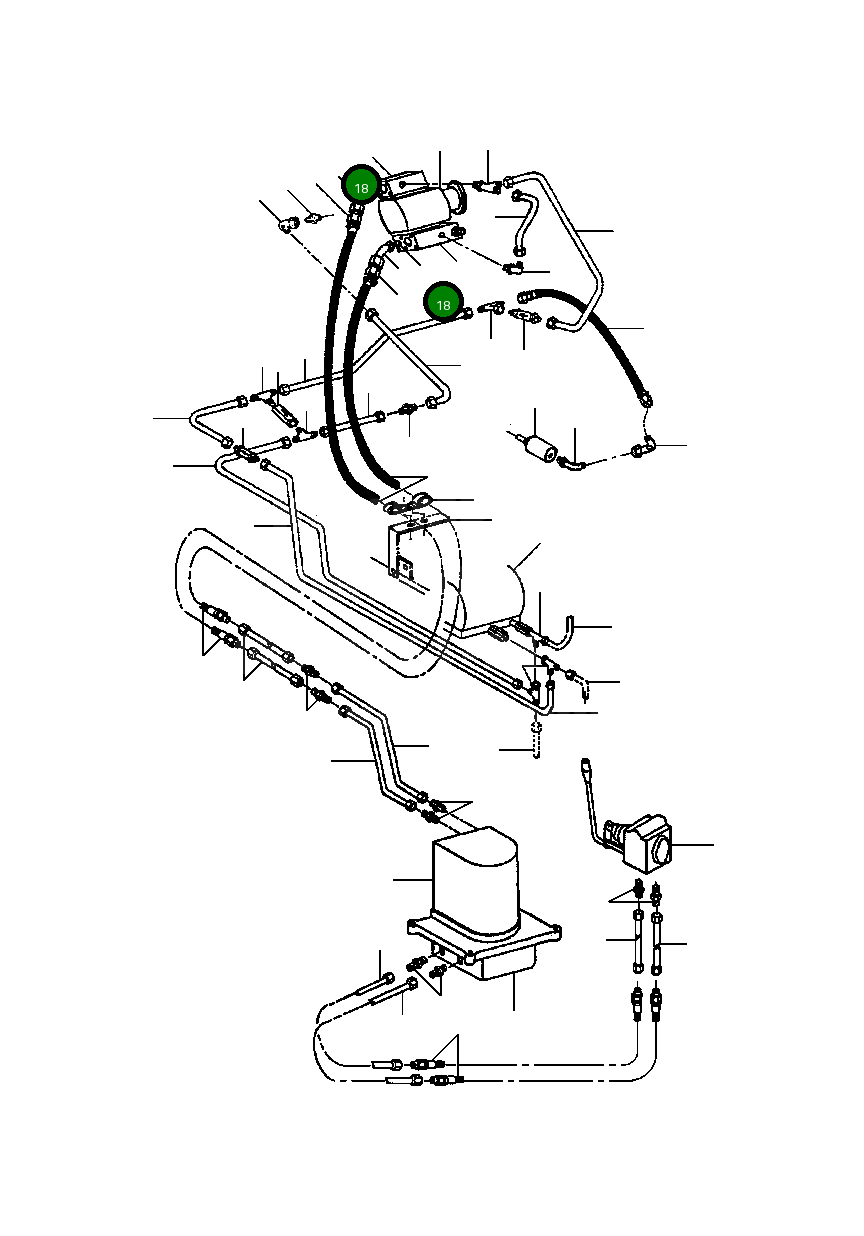 18

18