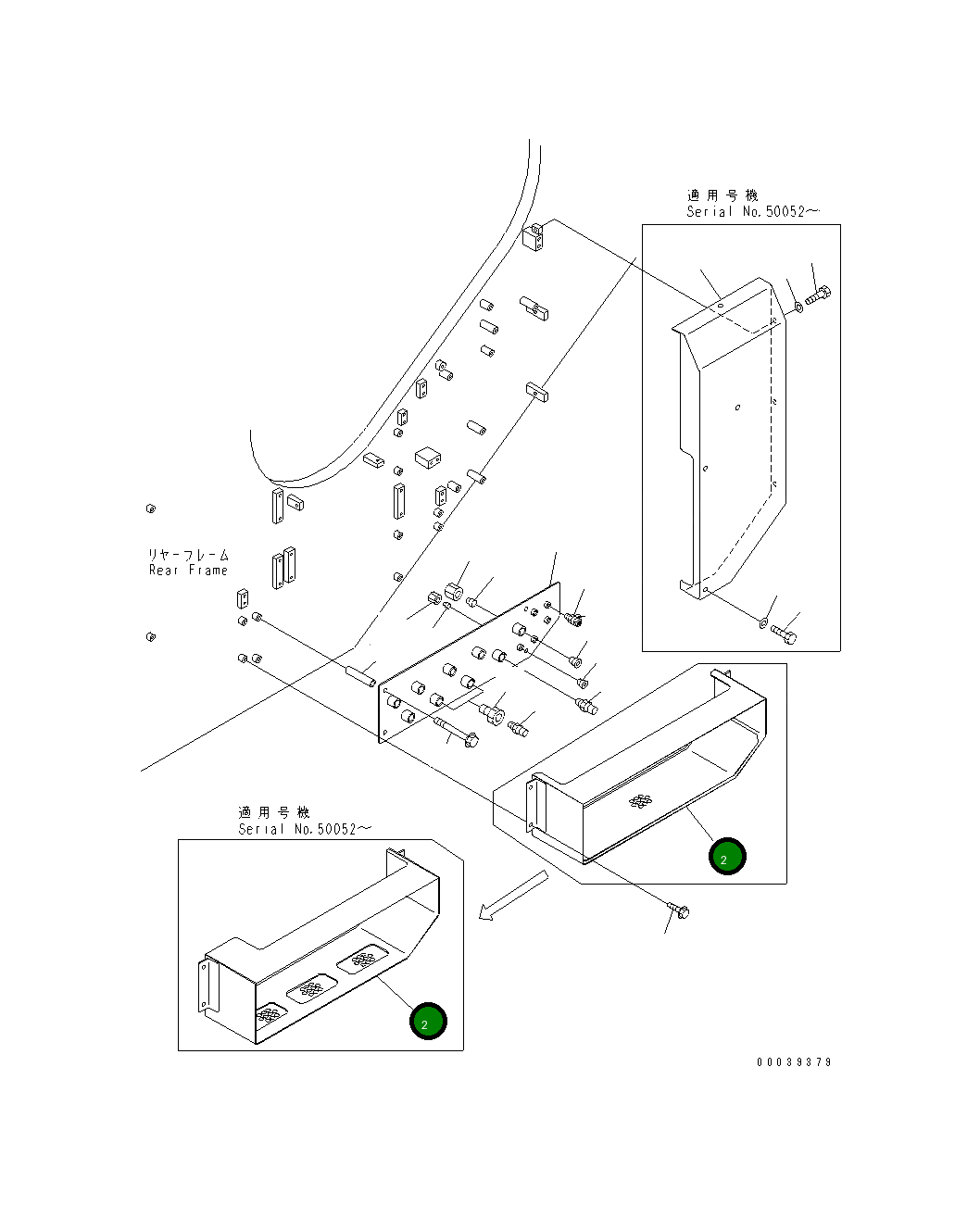 適用号機
Serial No.50052～

リヤーフレーム
Rear Frame

2

適用号機
Serial No.50052～

2

00039379