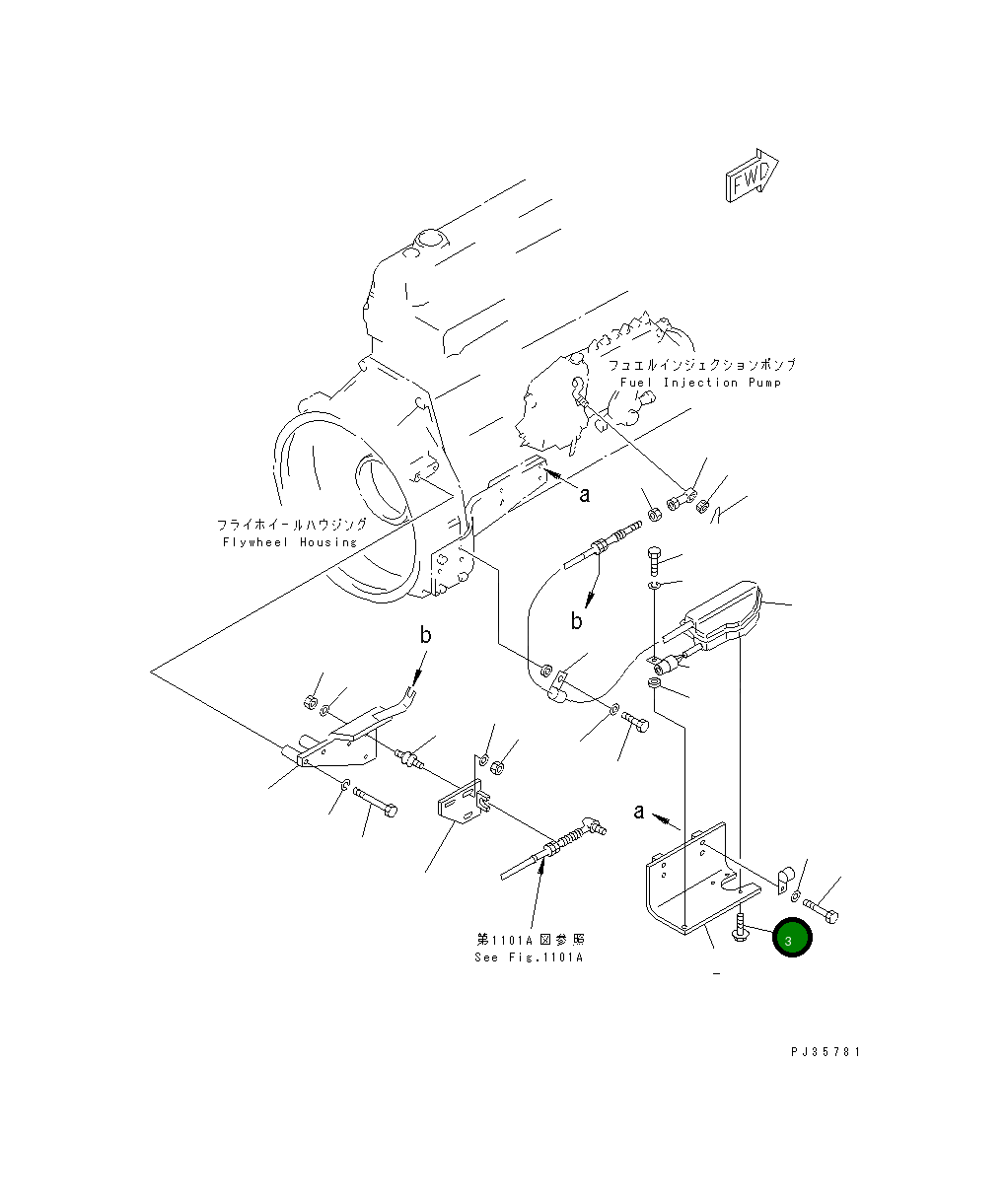 FWD

フュエルインジェクションポンプ
Fuel Injection Pump

a

フライホイールハウジング
Flywheel Housing

b

b

a

第1101A図参照
See Fig.1101A

3

PJ35781