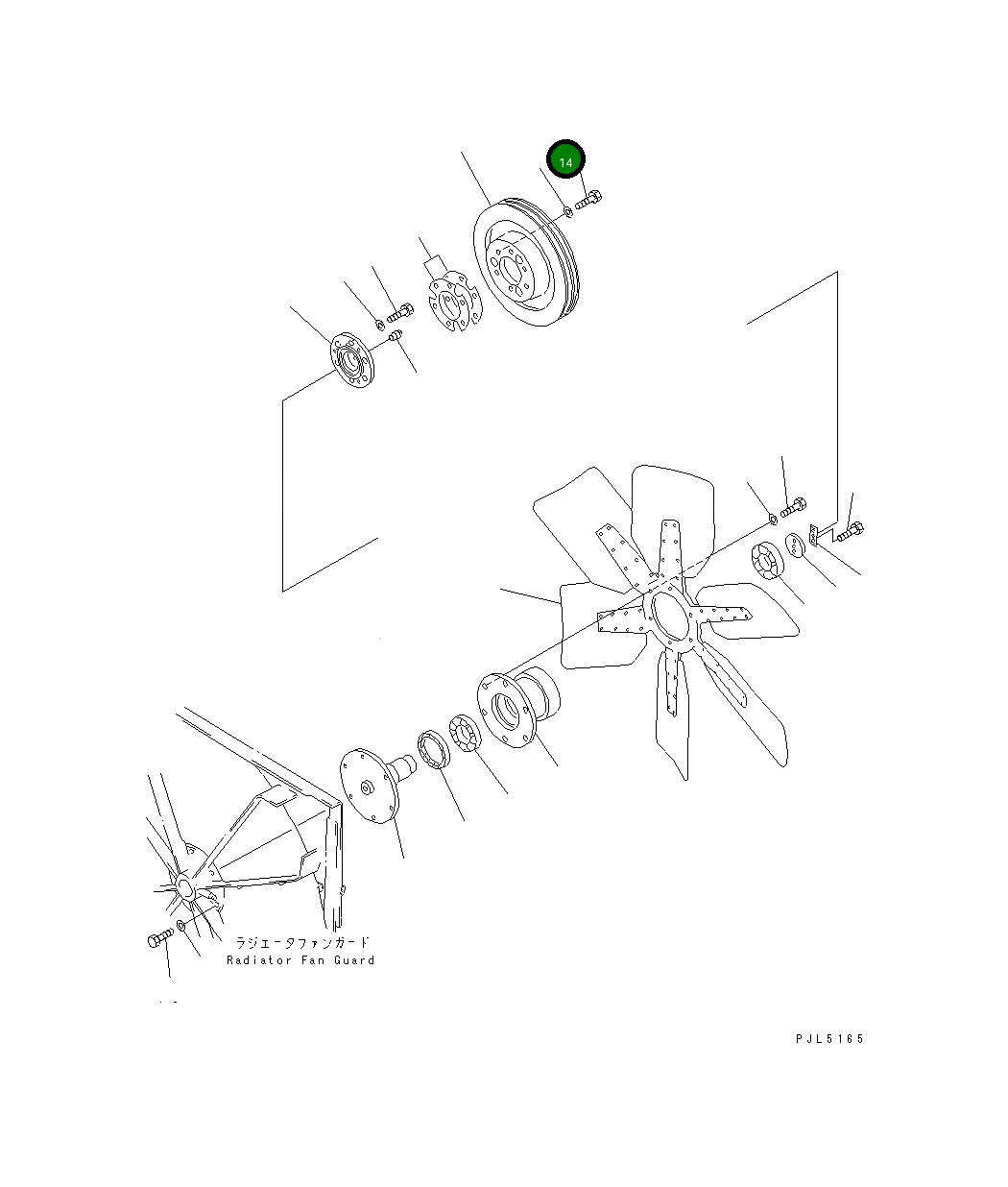 14

ラジエータファンガード
Radiator Fan Guard

PJL5165