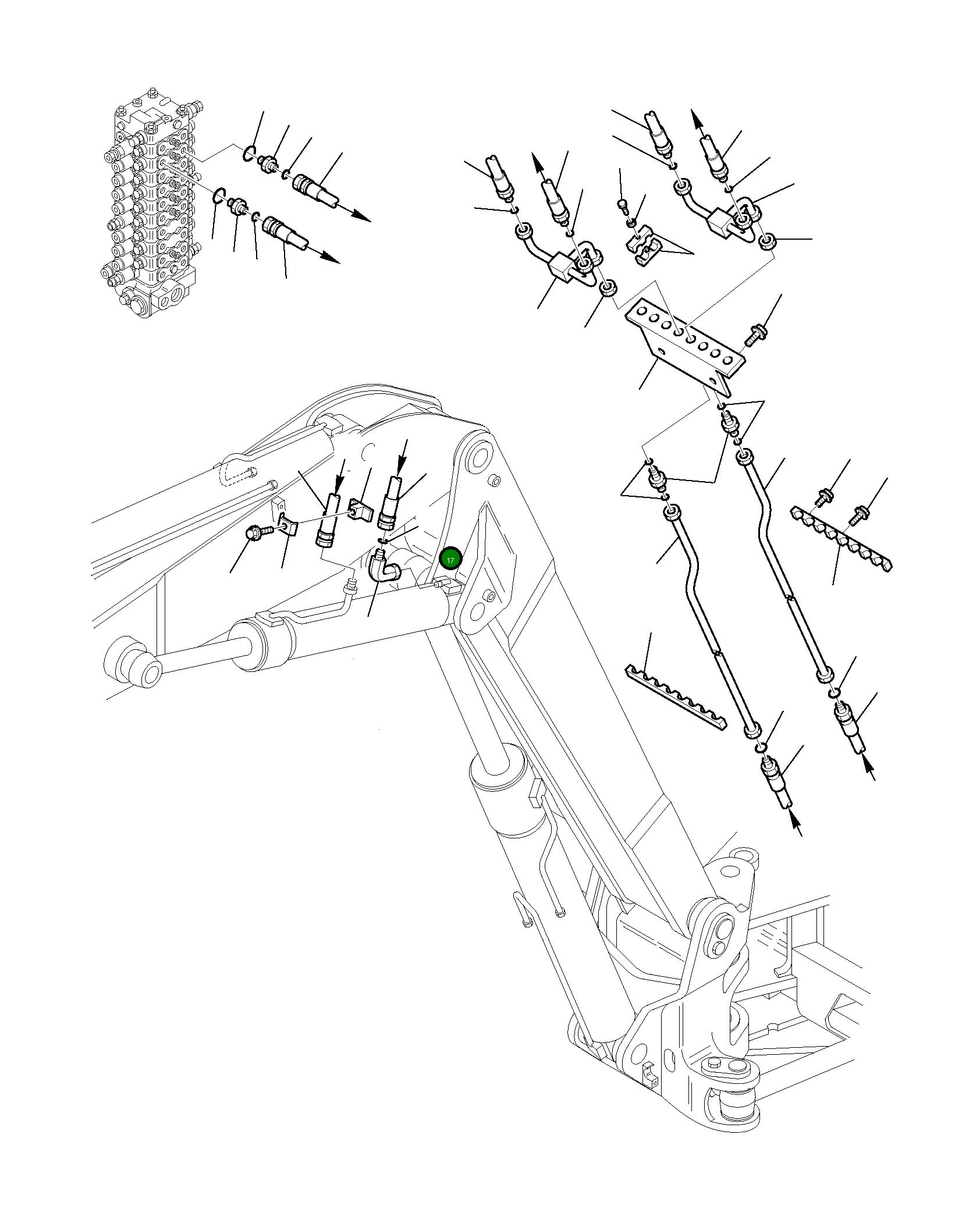 17