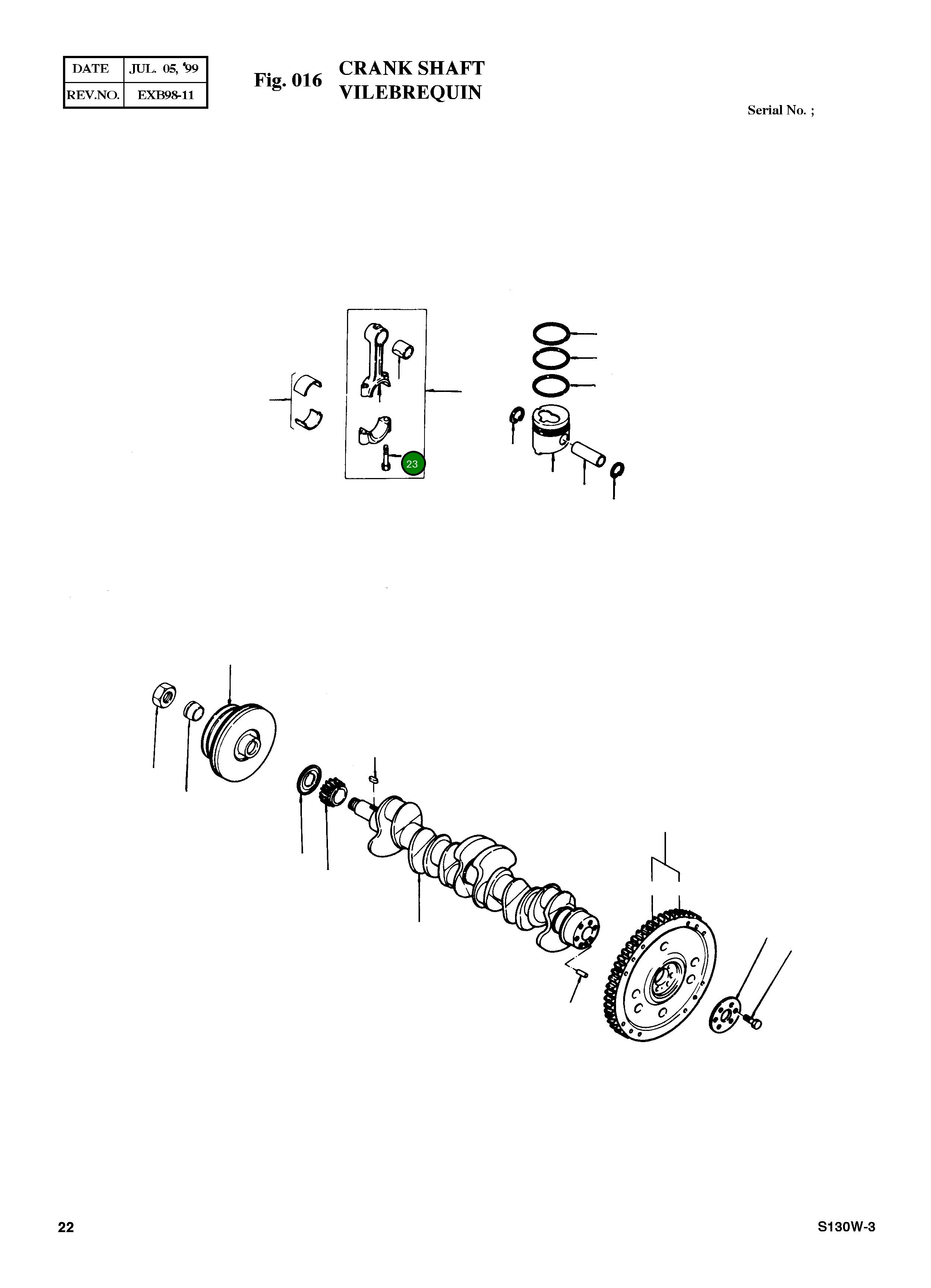 | DATE | JUL. 05, '99 |
|---|---|
| REV.NO. | EXB98-11 |

Fig. 016 CRANK SHAFT
VILEBREQUIN

Serial No. ;

23

22

S130W-3