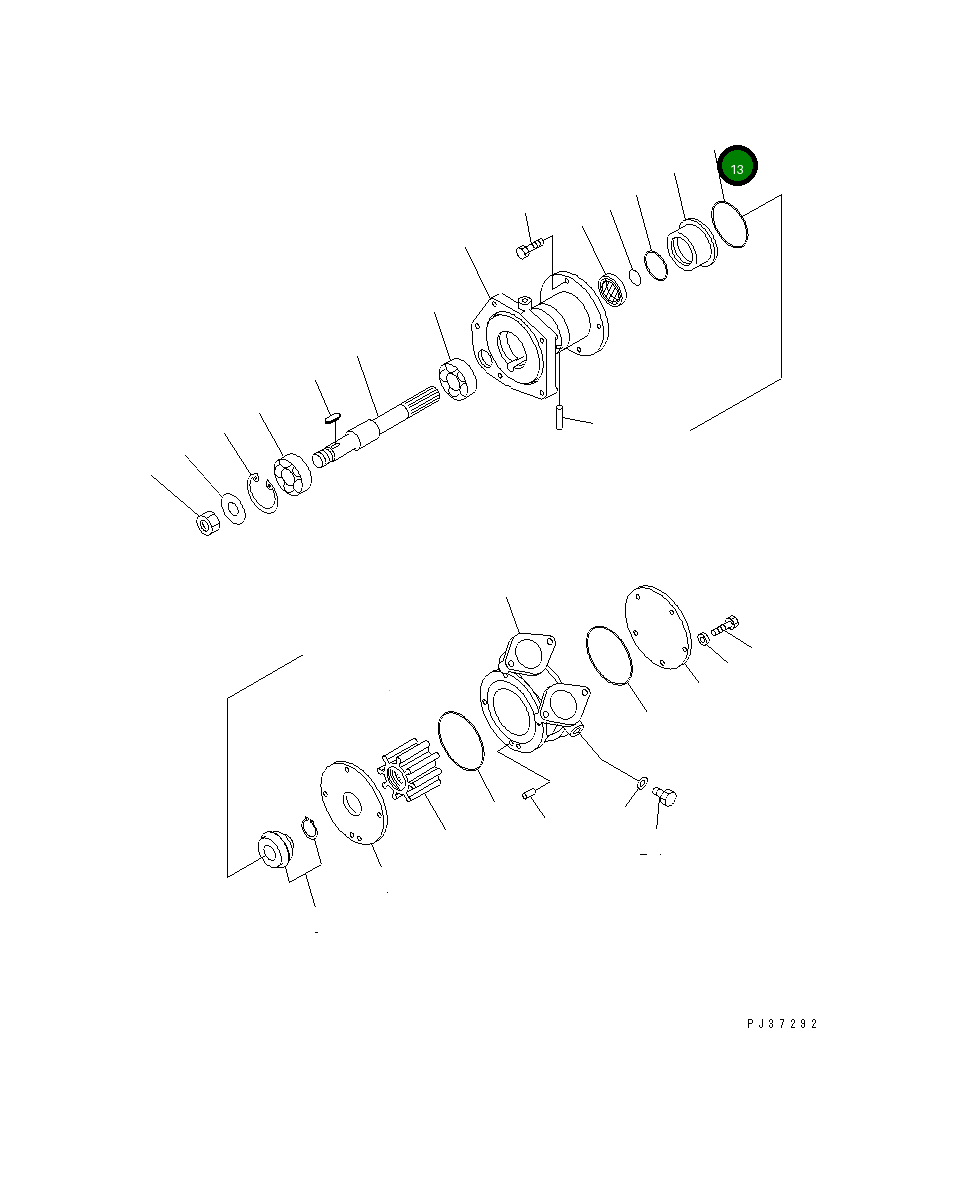 13

PJ37292