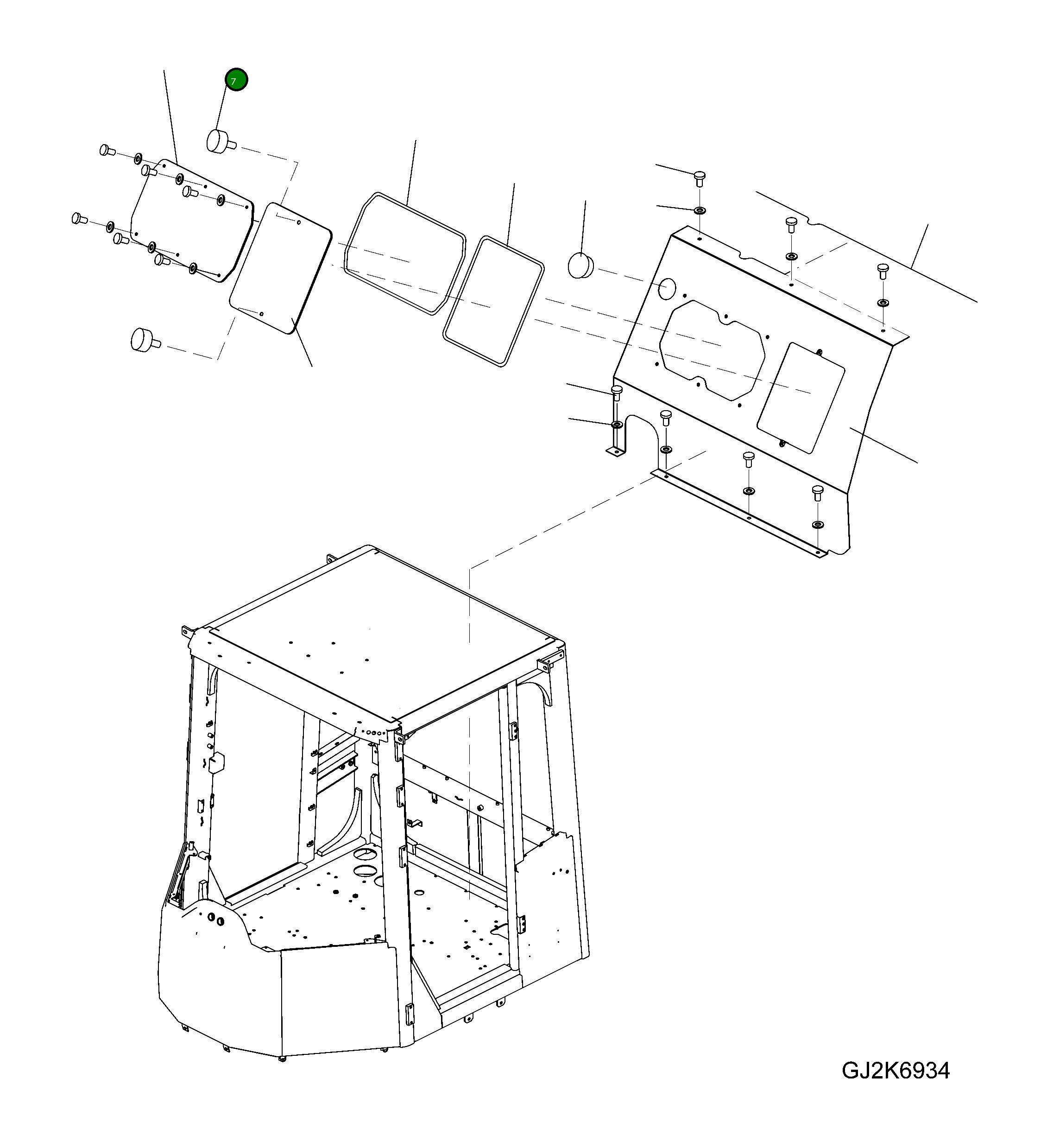 7

GJ2K6934