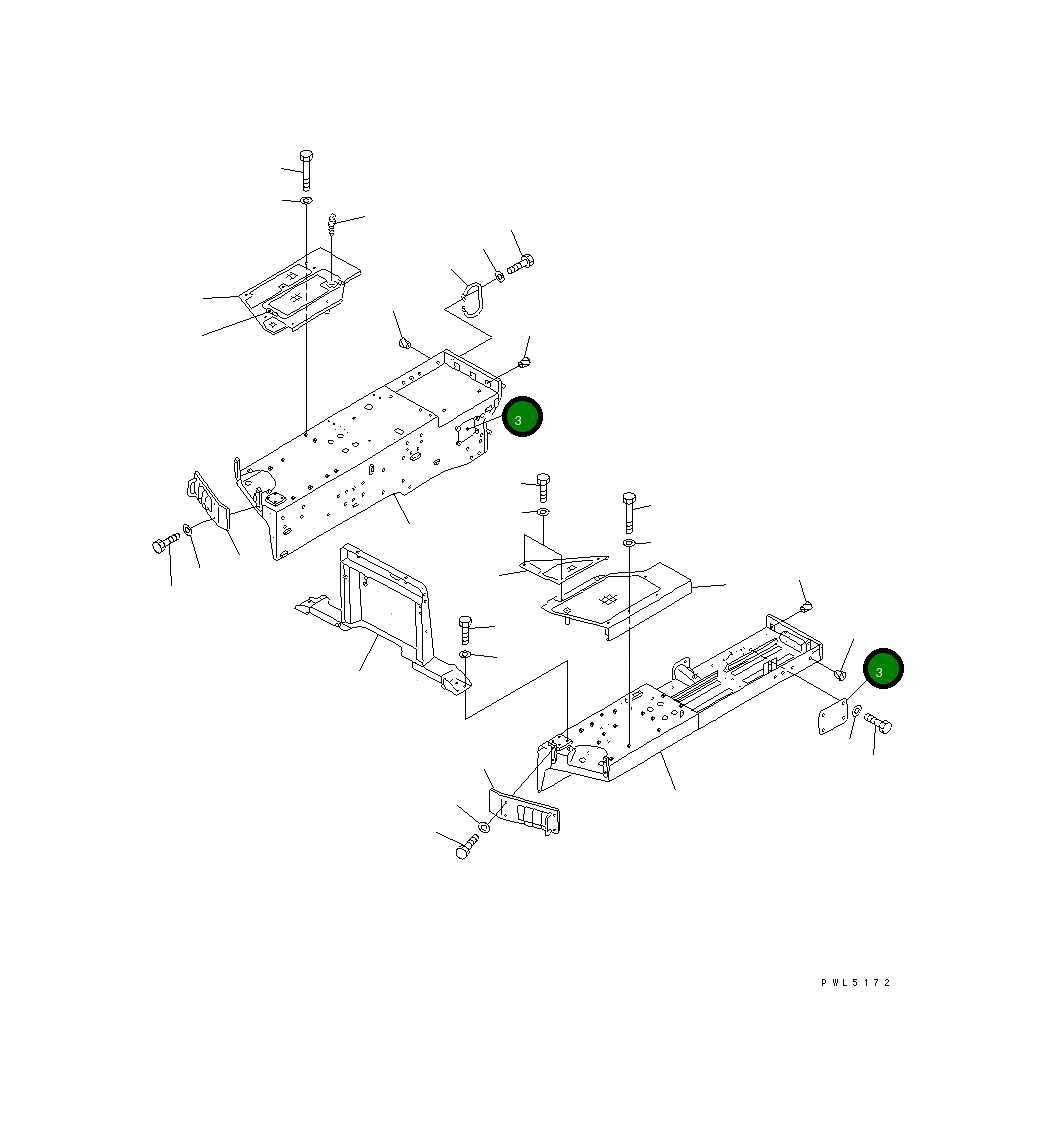 3

3

PWL5172