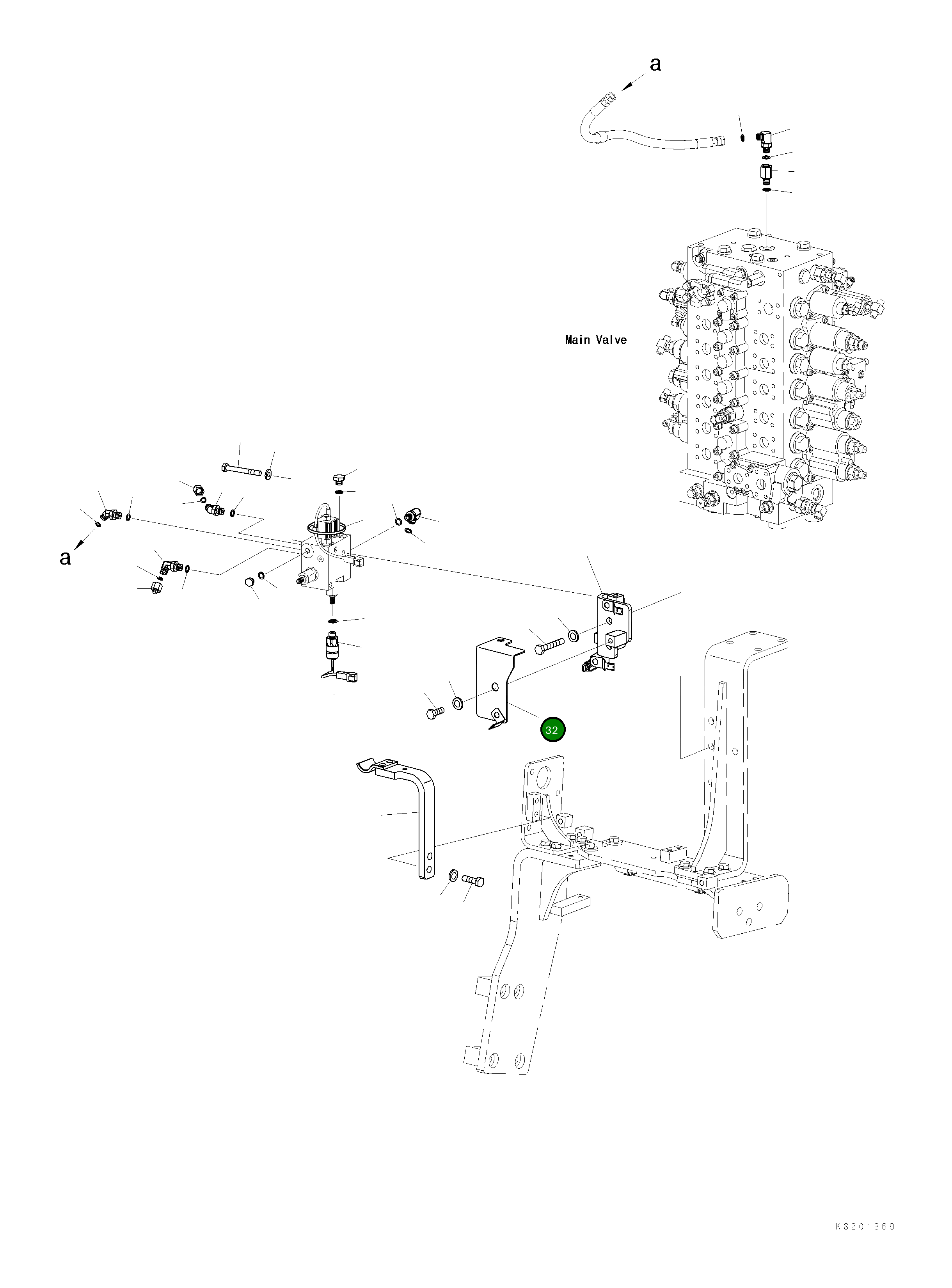 a

Main Valve

a

32

KS201369